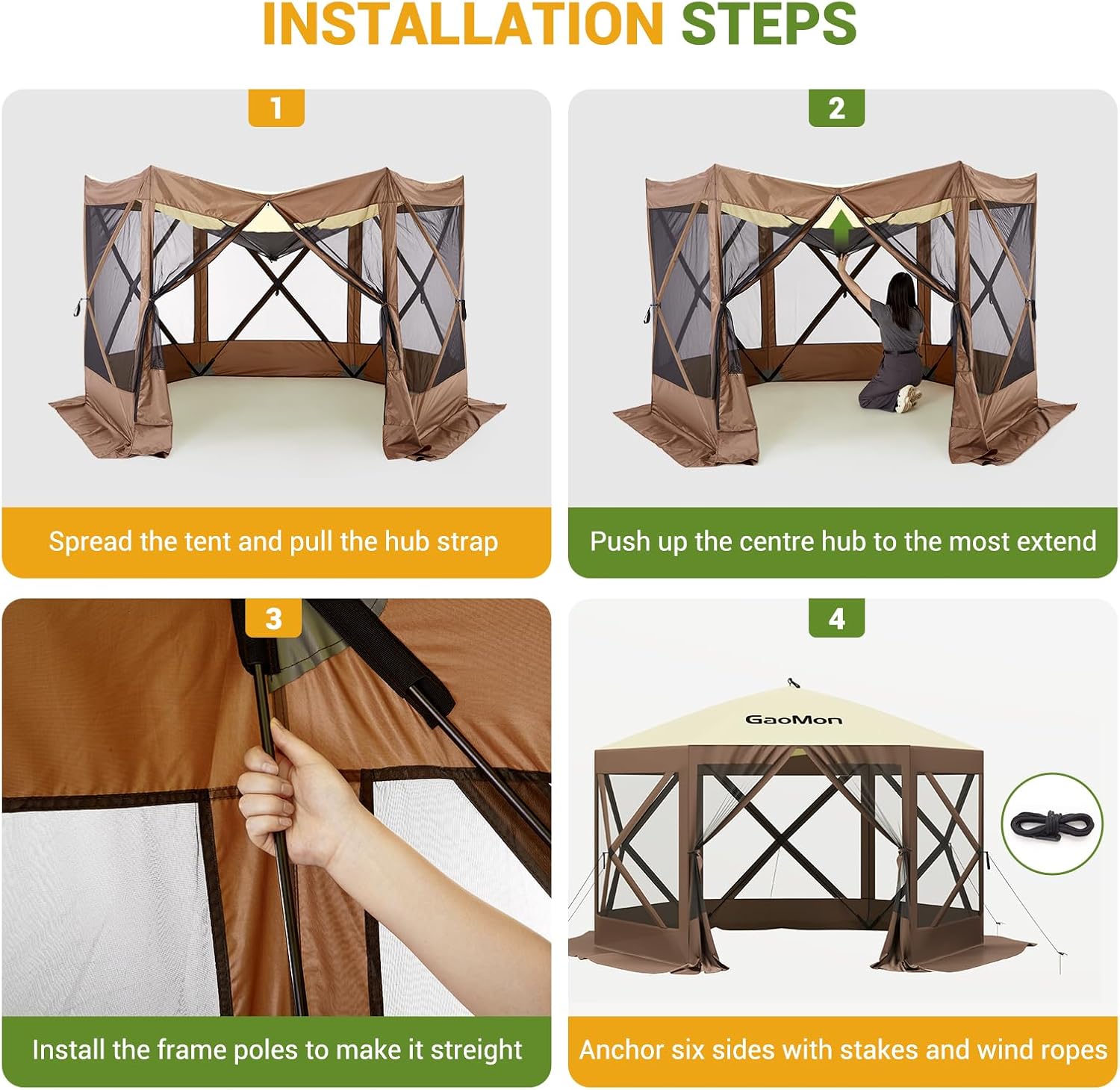 INSTALLATION STEPS

1

Spread the tent and pull the hub strap

2

Push up the centre hub to the most extend

3

Install the frame poles to make it streight

4

GaoMon

Anchor six sides with stakes and wind ropes