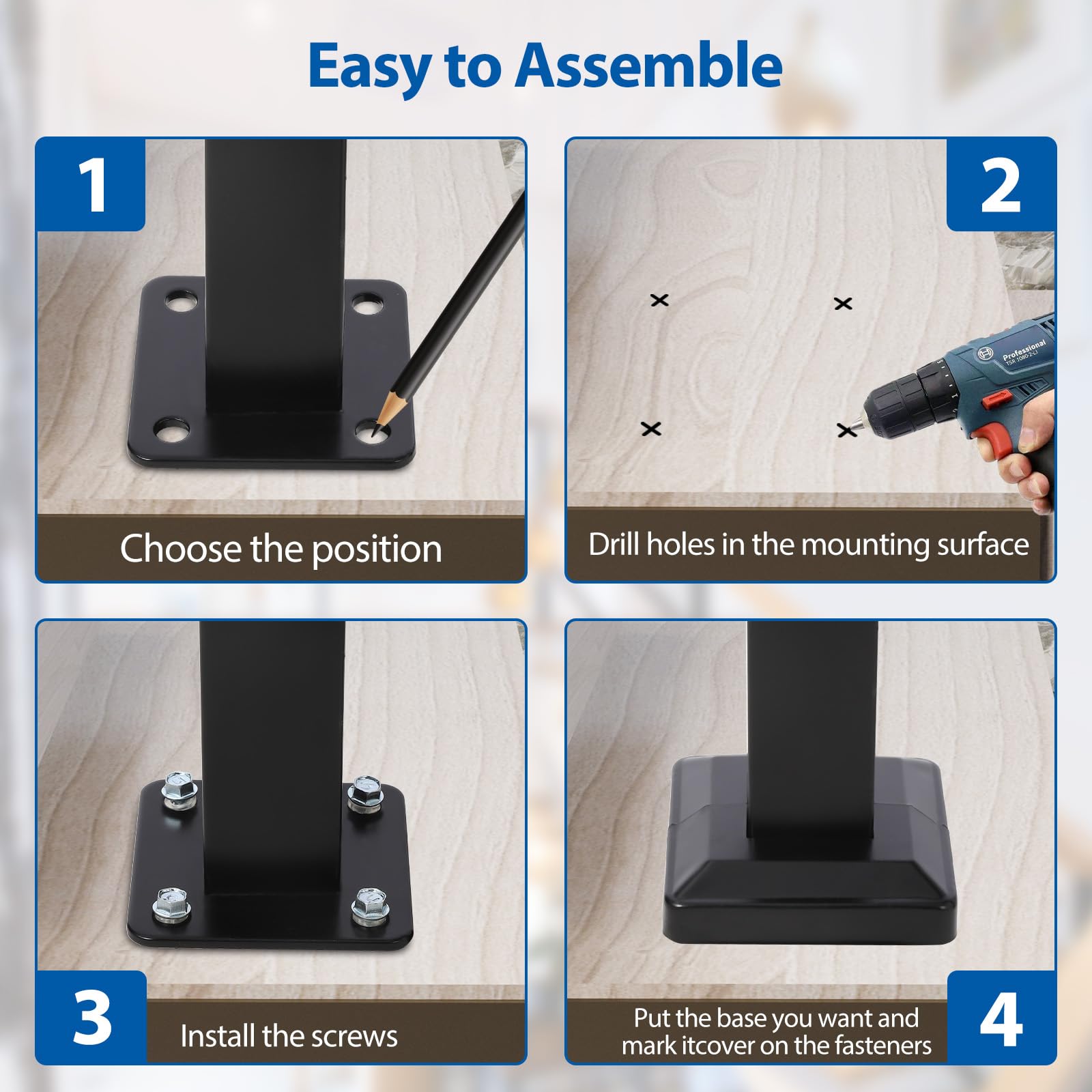 Easy to Assemble

1

Choose the position

2

Professional
TSR 1080-2-LI

Drill holes in the mounting surface

3

Install the screws

Put the base you want and mark itcover on the fasteners

4