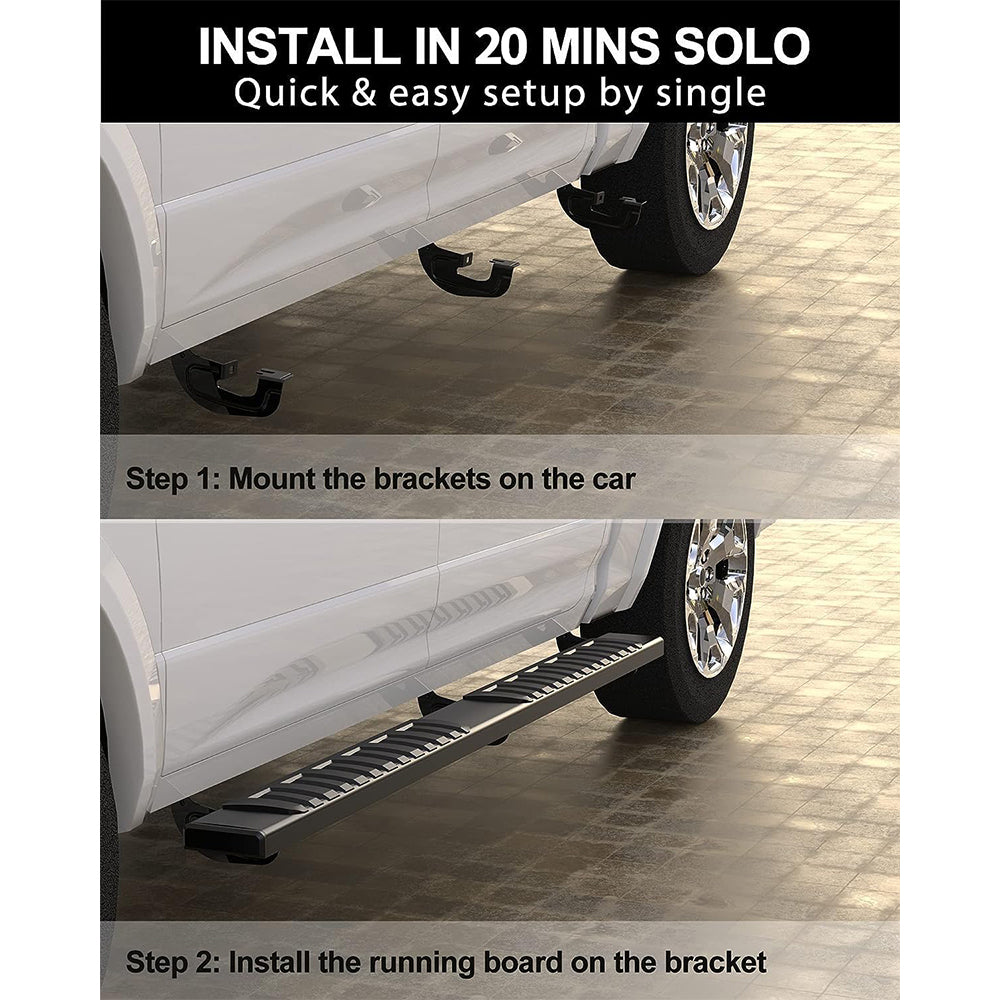 INSTALL IN 20 MINS SOLO
Quick & easy setup by single

Step 1: Mount the brackets on the car

Step 2: Install the running board on the bracket