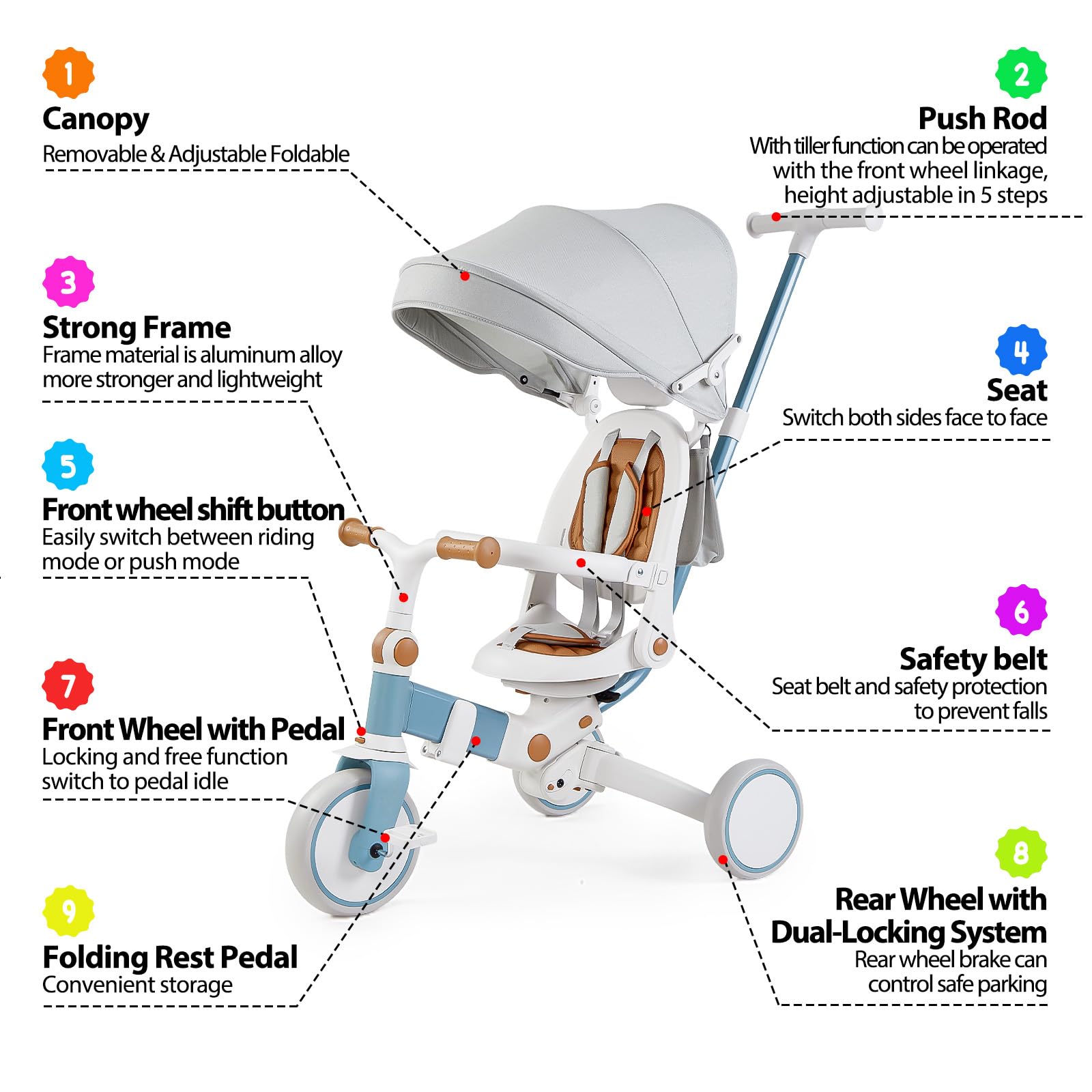 1
Canopy
Removable & Adjustable Foldable

2
Push Rod
With tiller function can be operated with the front wheel linkage, height adjustable in 5 steps

3
Strong Frame
Frame material is aluminum alloy more stronger and lightweight

4
Seat
Switch both sides face to face

5
Front wheel shift button
Easily switch between riding mode or push mode

6
Safety belt
Seat belt and safety protection to prevent falls

7
Front Wheel with Pedal
Locking and free function switch to pedal idle

8
Rear Wheel with Dual-Locking System
Rear wheel brake can control safe parking

9
Folding Rest Pedal
Convenient storage