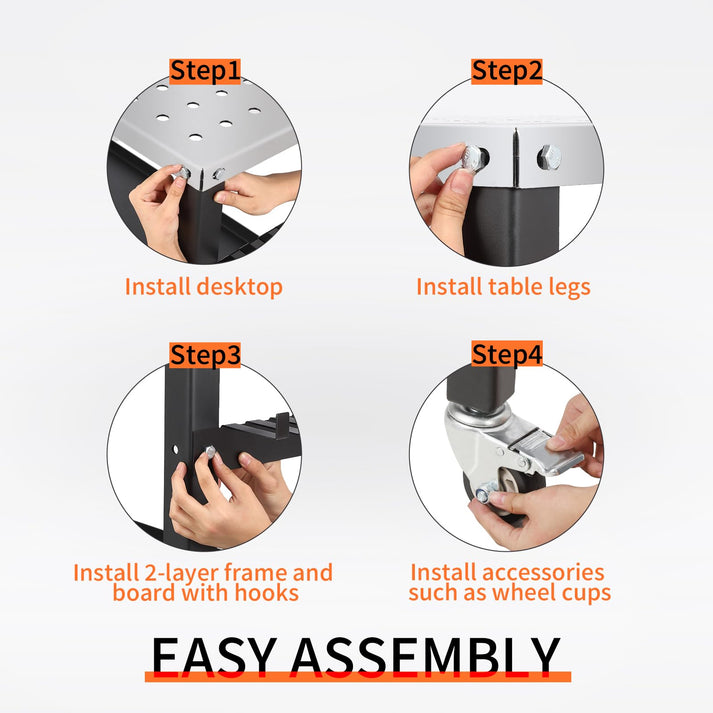 Step1

Install desktop

Step2

Install table legs

Step3

Install 2-layer frame and board with hooks

Step4

Install accessories such as wheel cups

EASY ASSEMBLY