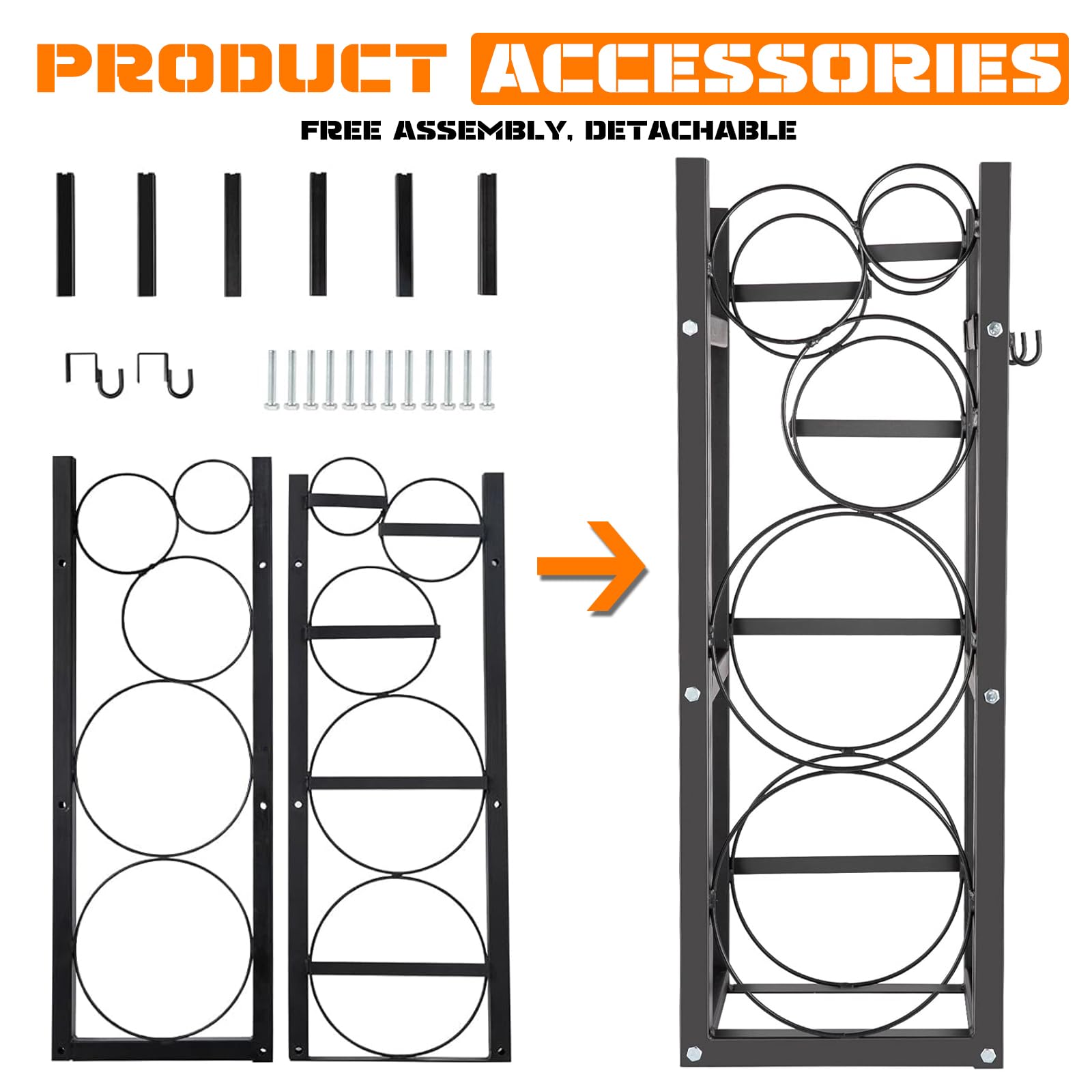 PRODUCT ACCESSORIES

FREE ASSEMBLY, DETACHABLE