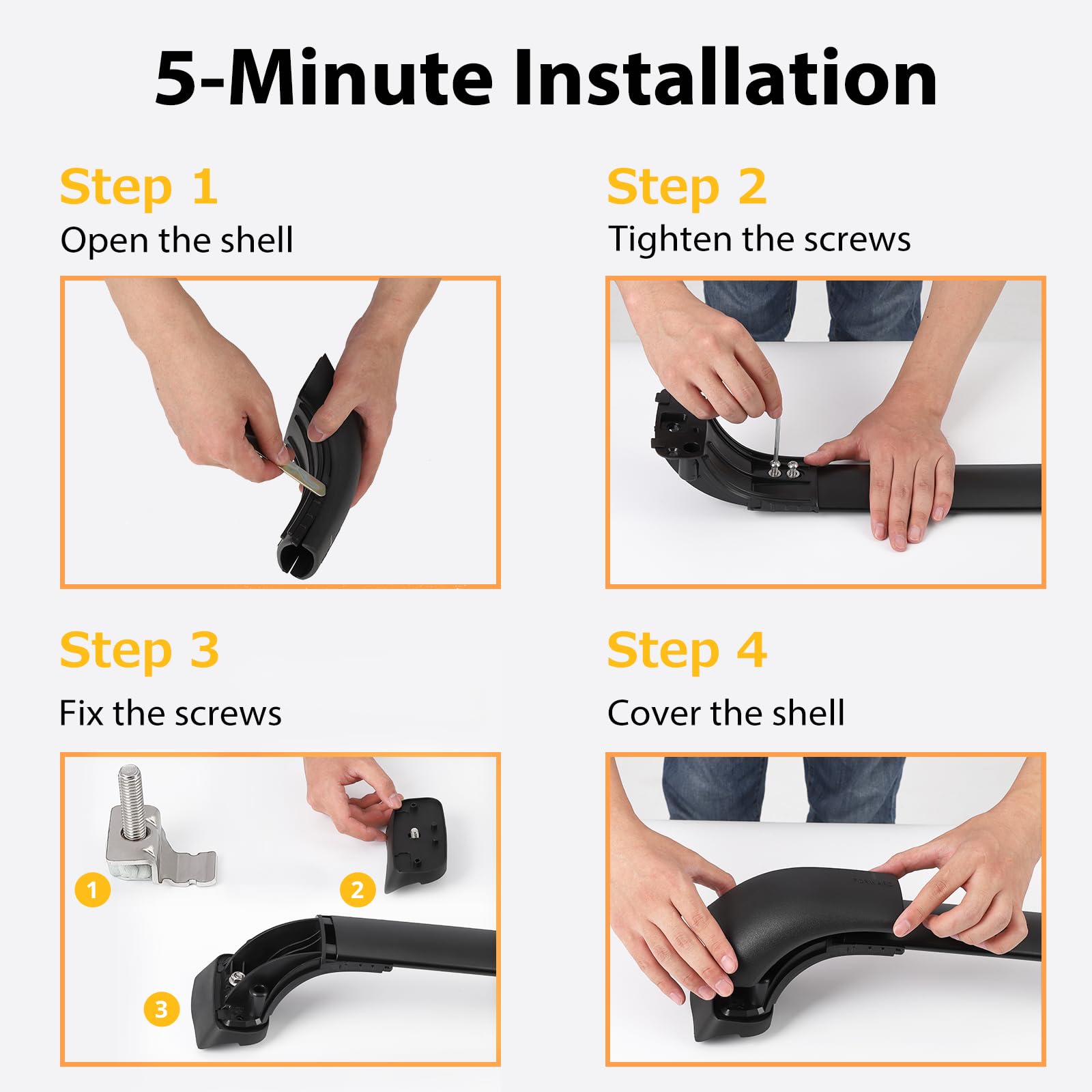 5-Minute Installation

Step 1
Open the shell

Step 2
Tighten the screws

Step 3
Fix the screws

1 2 3

Step 4
Cover the shell