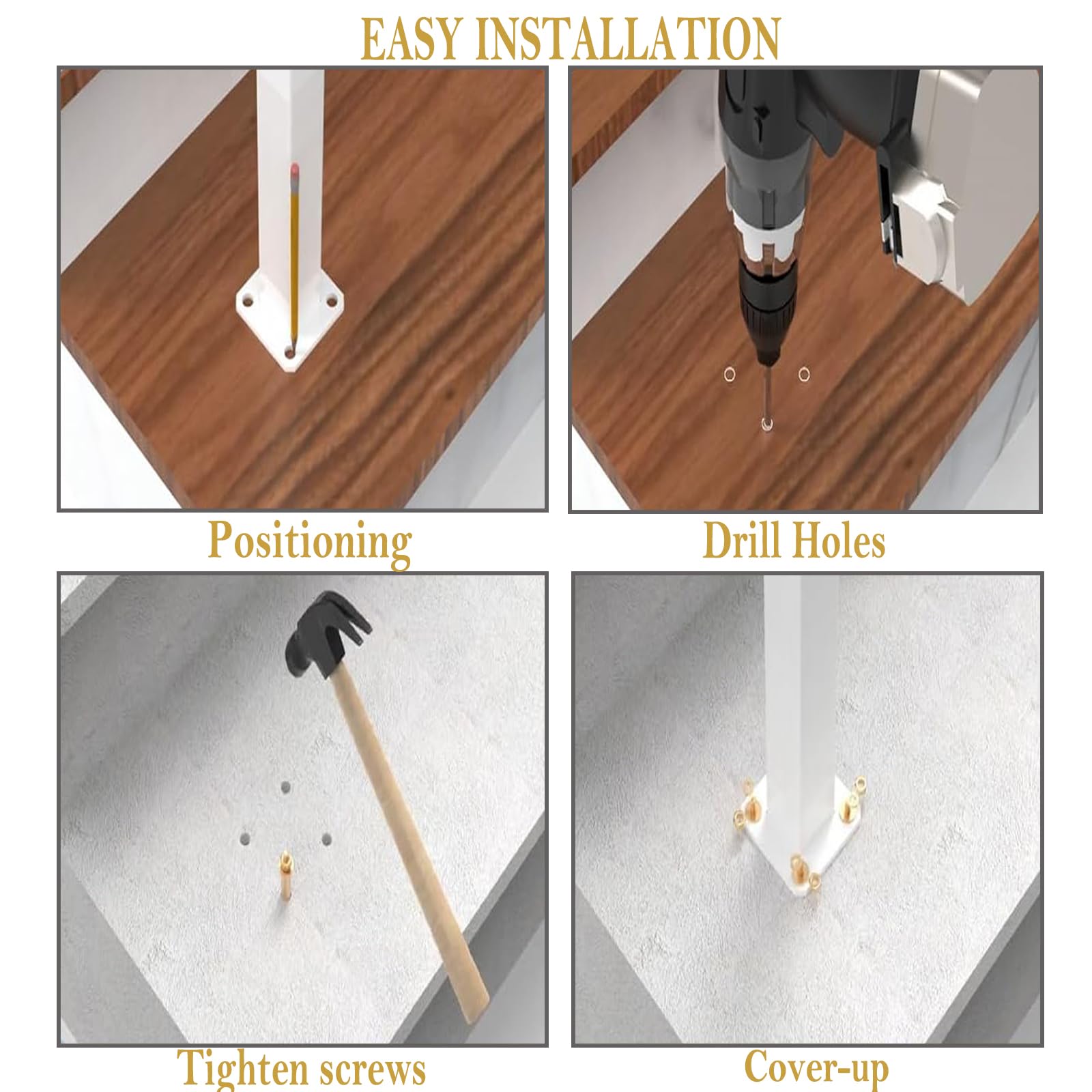 EASY INSTALLATION

Positioning

Drill Holes

Tighten screws

Cover-up