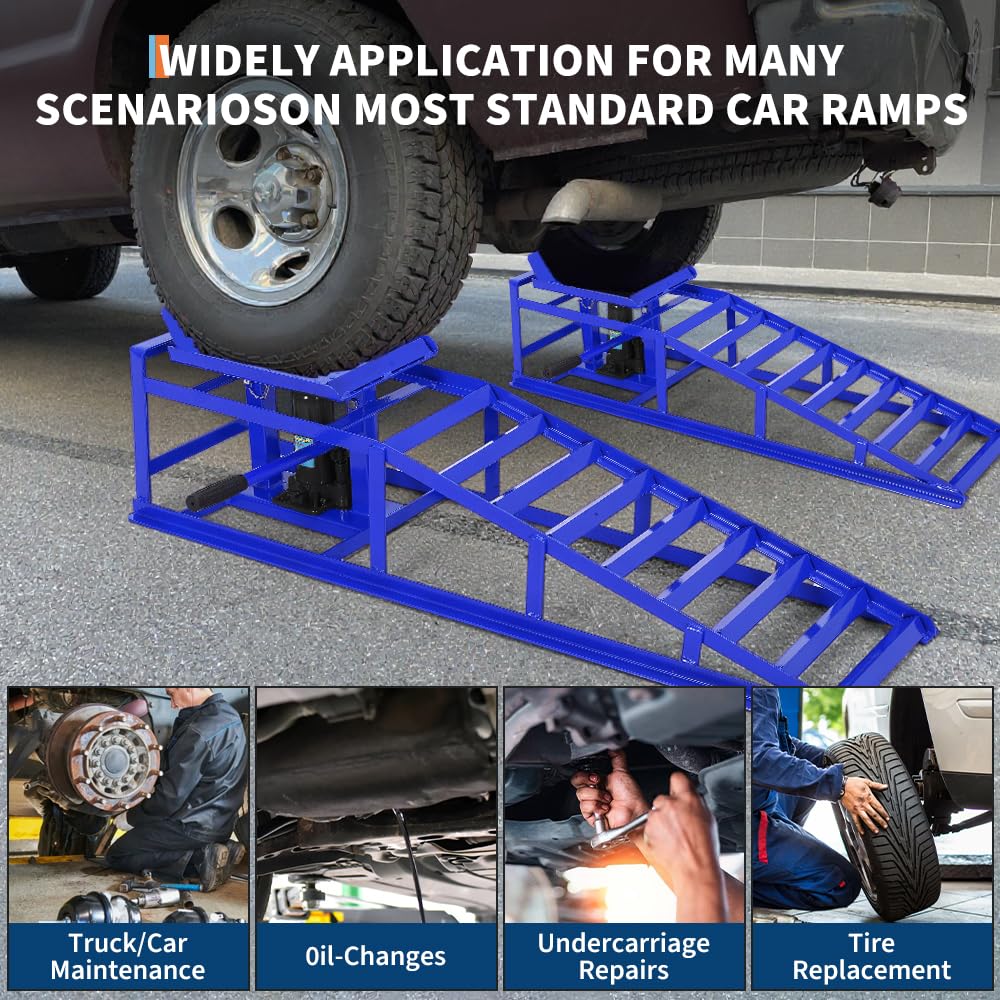 WIDELY APPLICATION FOR MANY SCENARIOSON MOST STANDARD CAR RAMPS

Truck/Car Maintenance

0il-Changes

Undercarriage Repairs

Tire Replacement