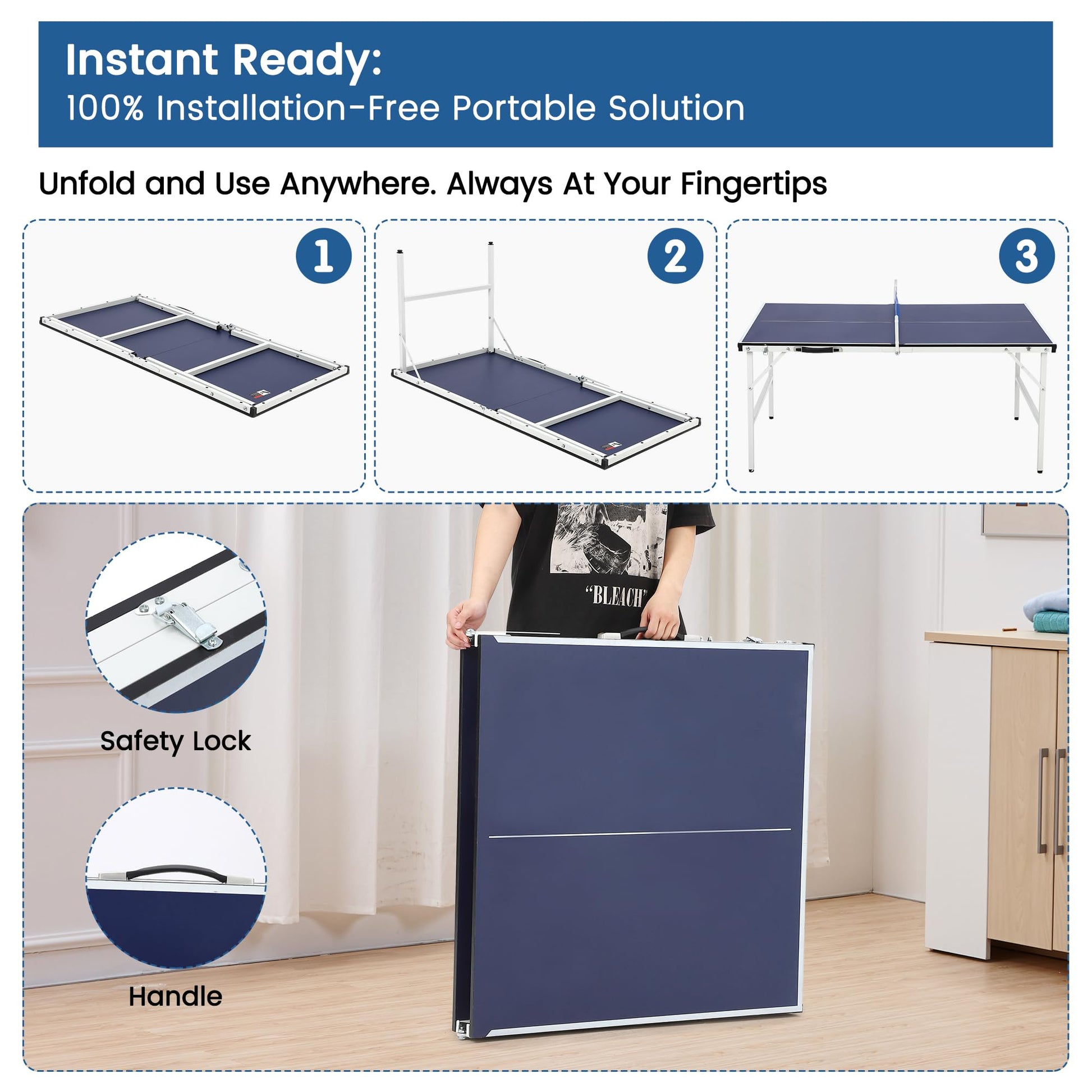 Instant Ready:
100% Installation-Free Portable Solution

Unfold and Use Anywhere. Always At Your Fingertips

1

2

3

"BLEACH"

Safety Lock

Handle