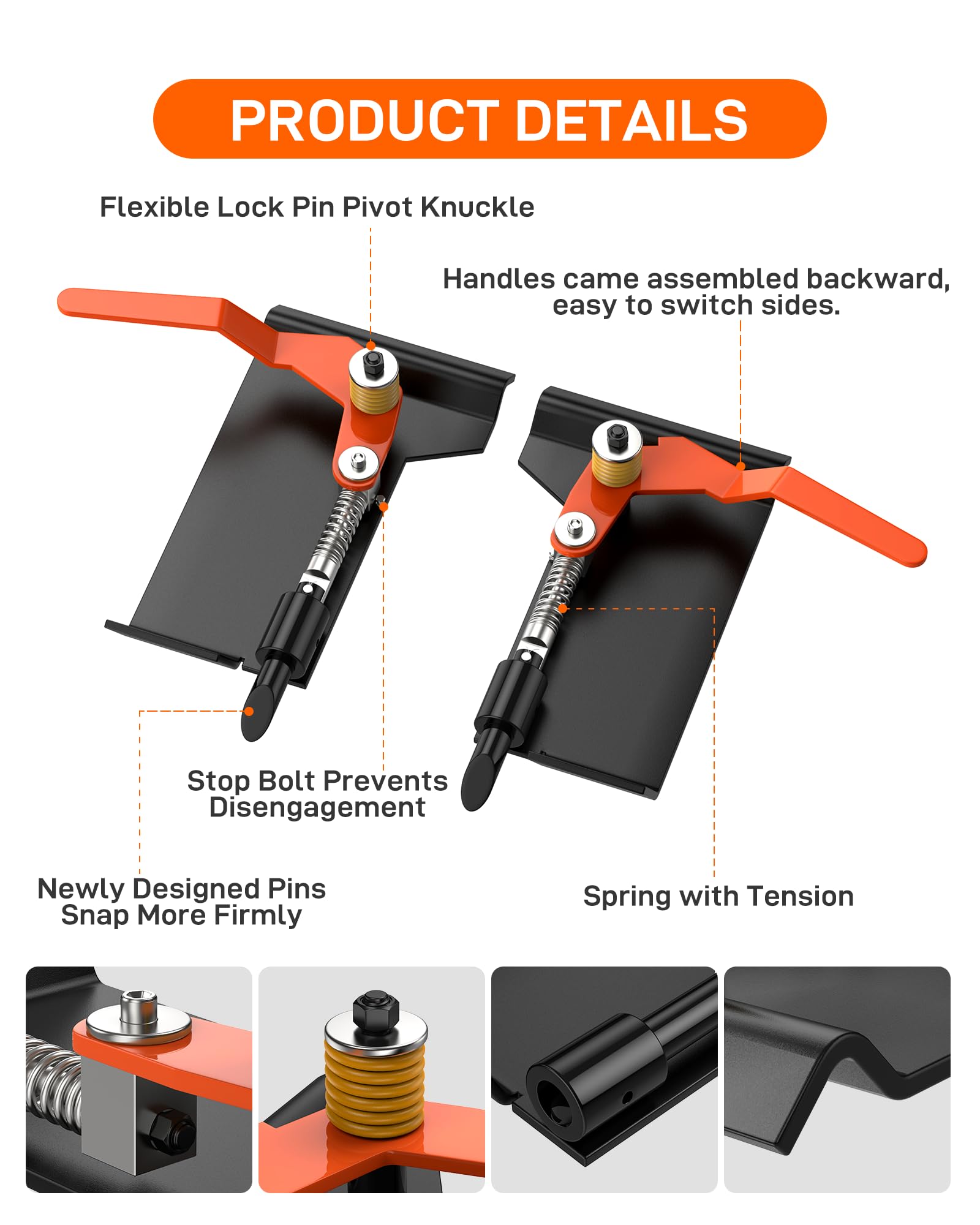 PRODUCT DETAILS

Flexible Lock Pin Pivot Knuckle

Handles came assembled backward, easy to switch sides.

Stop Bolt Prevents Disengagement

Newly Designed Pins Snap More Firmly

Spring with Tension