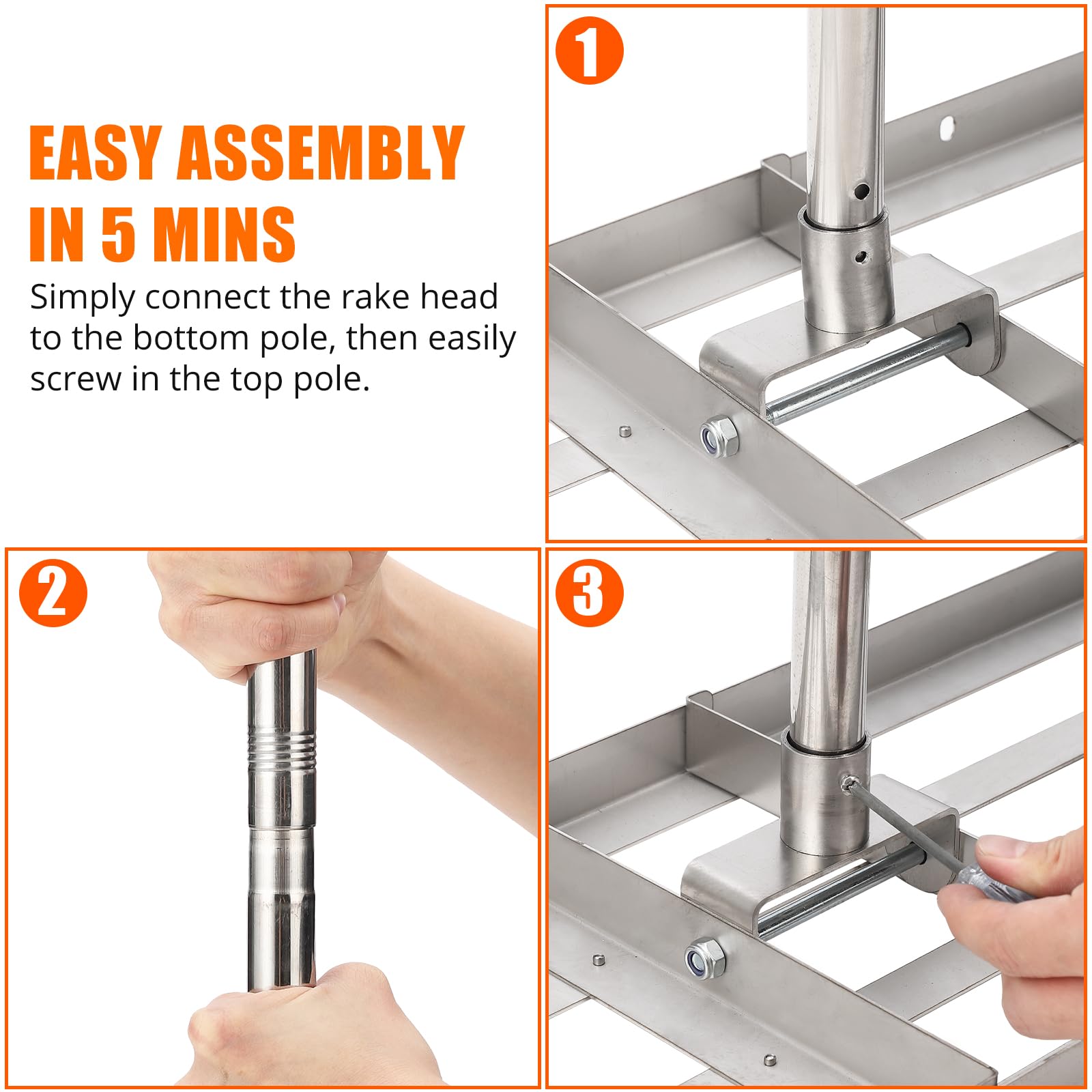 EASY ASSEMBLY IN 5 MINS

Simply connect the rake head to the bottom pole, then easily screw in the top pole.

1

2

3