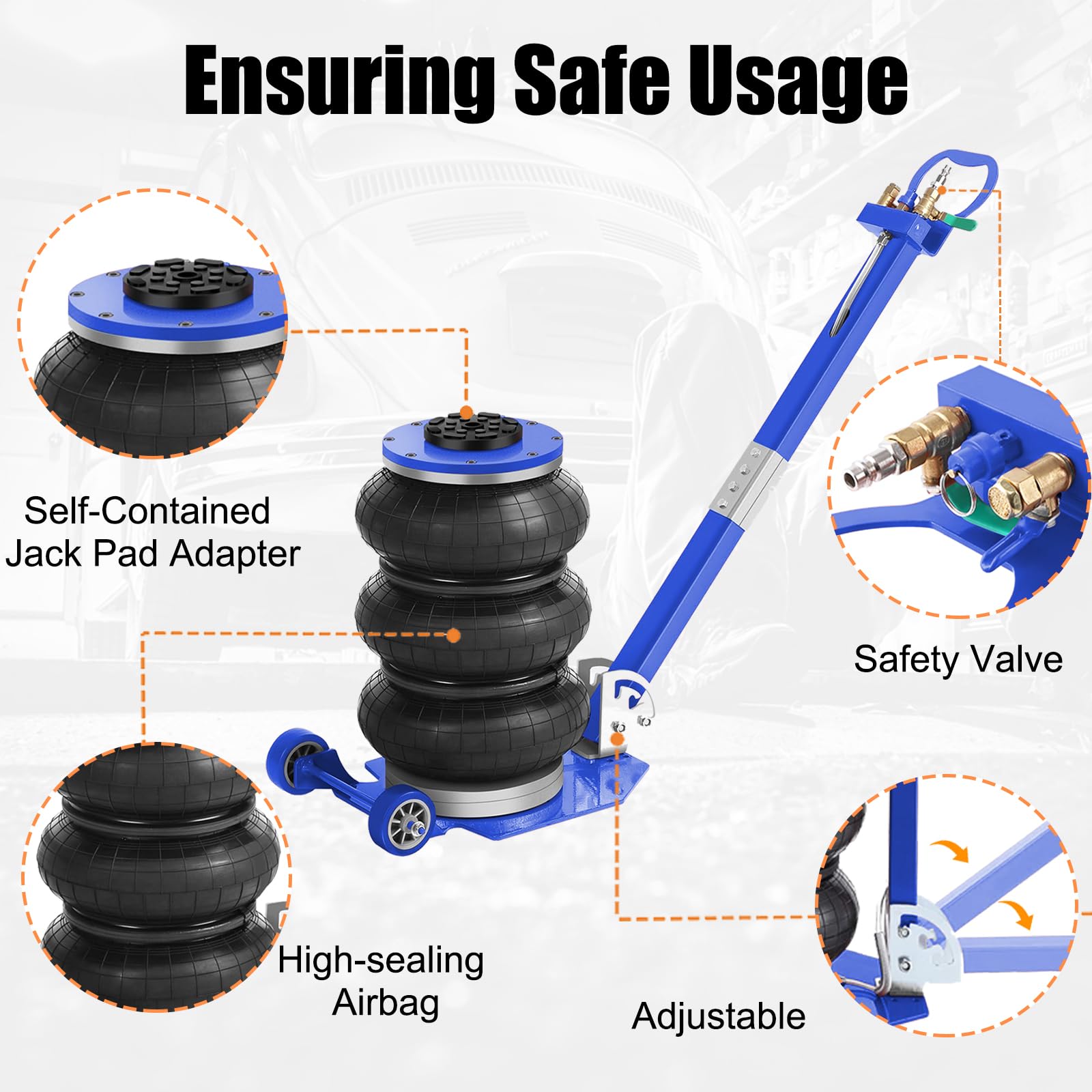 Ensuring Safe Usage

Self-Contained Jack Pad Adapter

Safety Valve

High-sealing Airbag

Adjustable