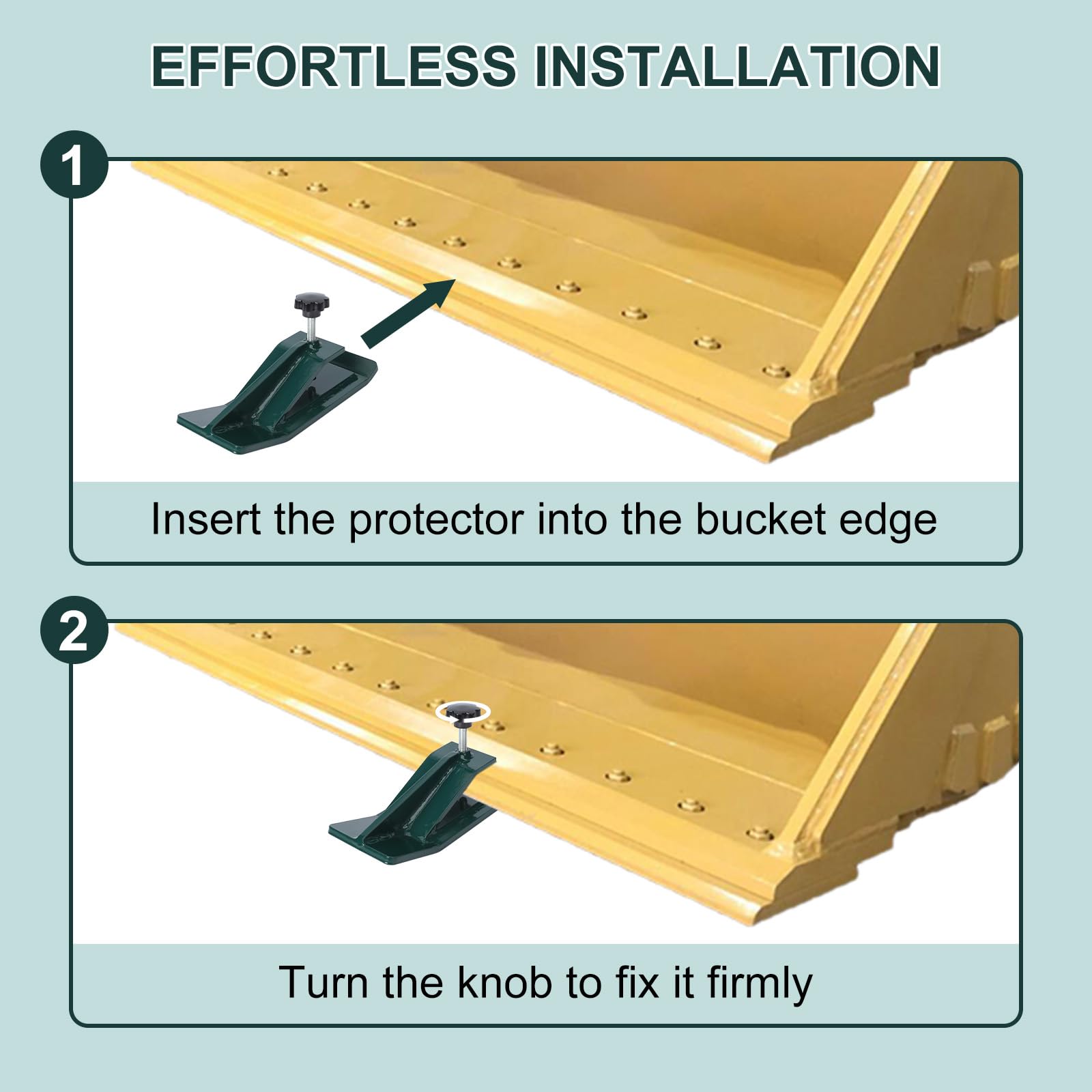 EFFORTLESS INSTALLATION

1

Insert the protector into the bucket edge

2

Turn the knob to fix it firmly