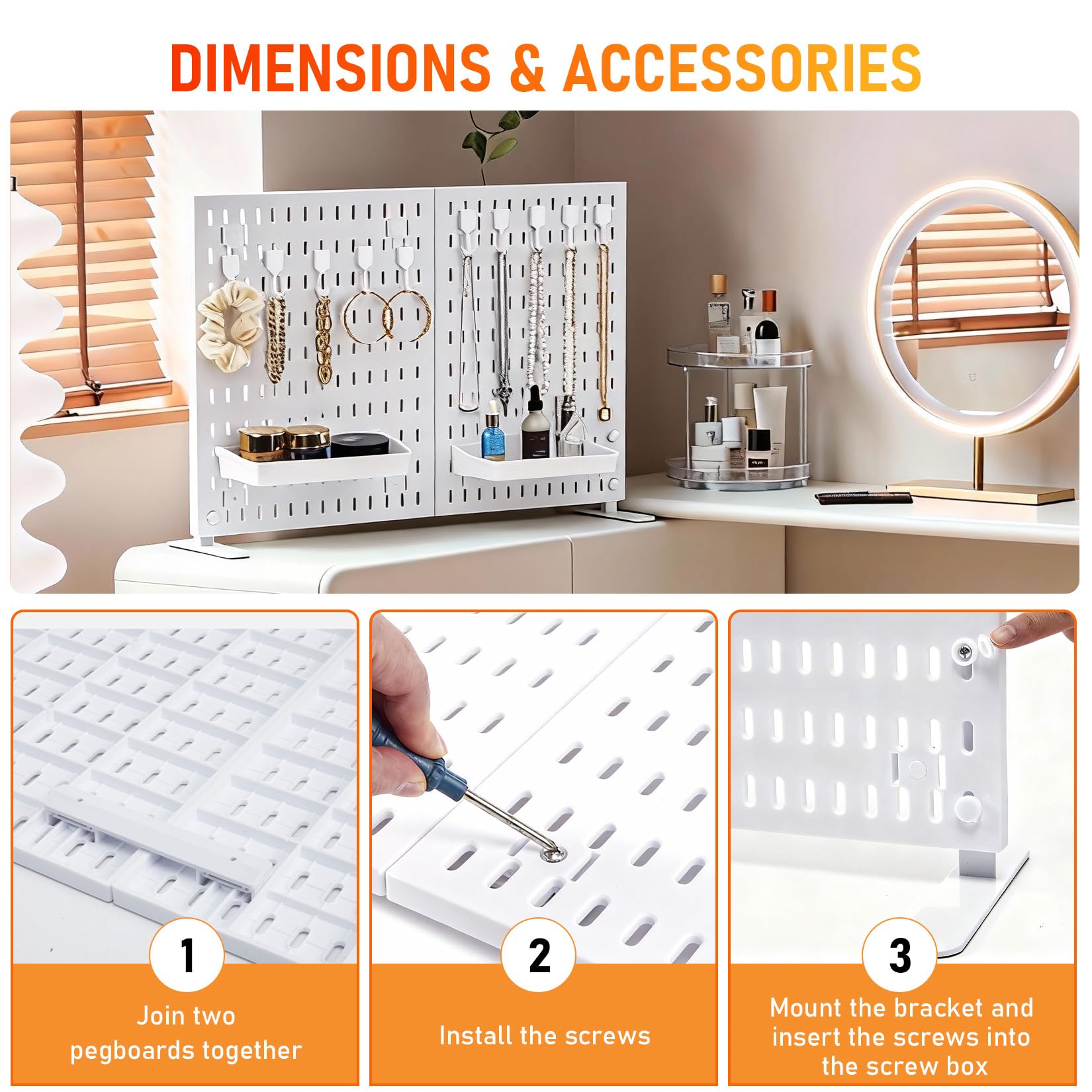 DIMENSIONS & ACCESSORIES

1
Join two pegboards together

2
Install the screws

3
Mount the bracket and insert the screws into the screw box