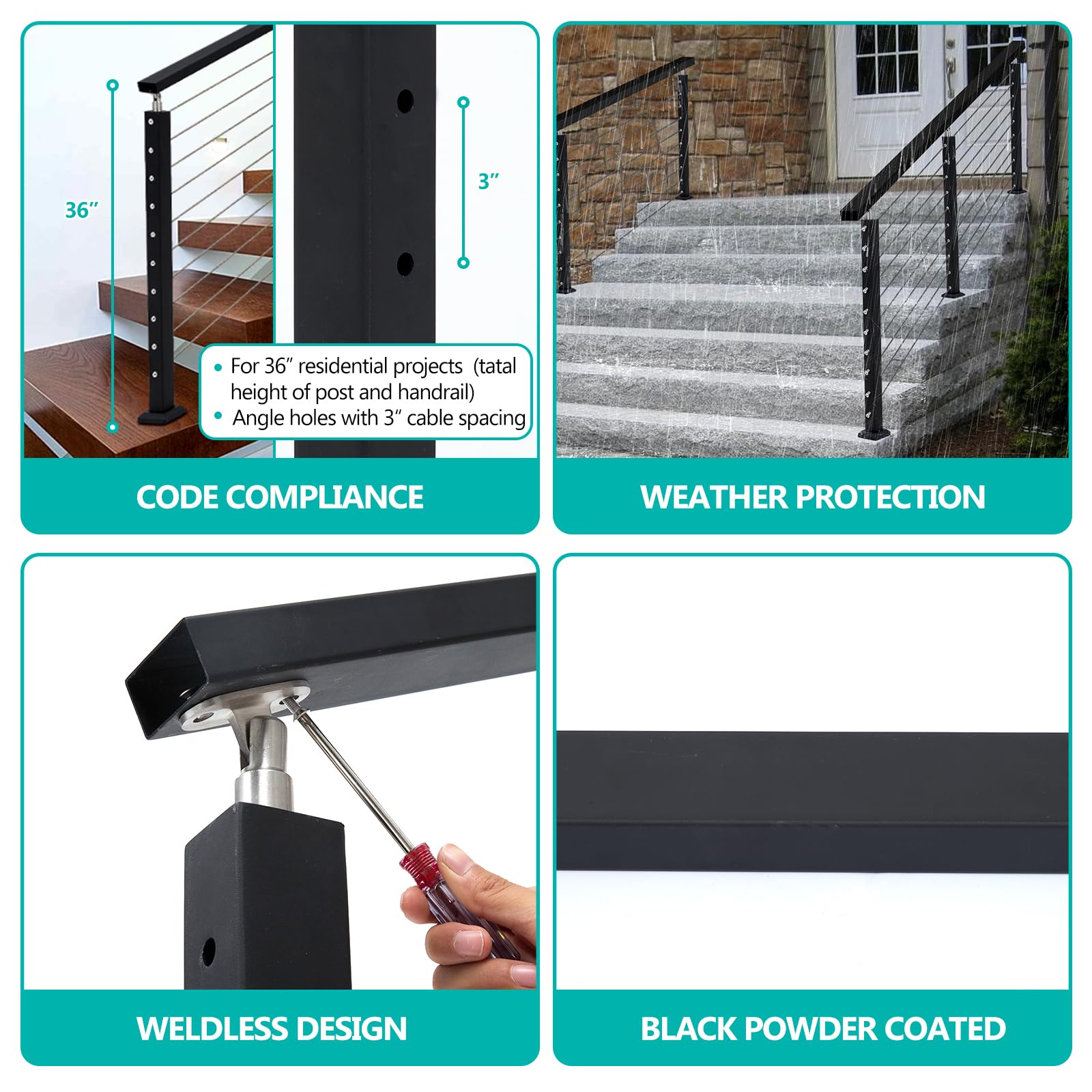 36″

3″

• For 36″ residential projects (tatal height of post and handrail)
• Angle holes with 3″ cable spacing

CODE COMPLIANCE

WEATHER PROTECTION

WELDLESS DESIGN

BLACK POWDER COATED