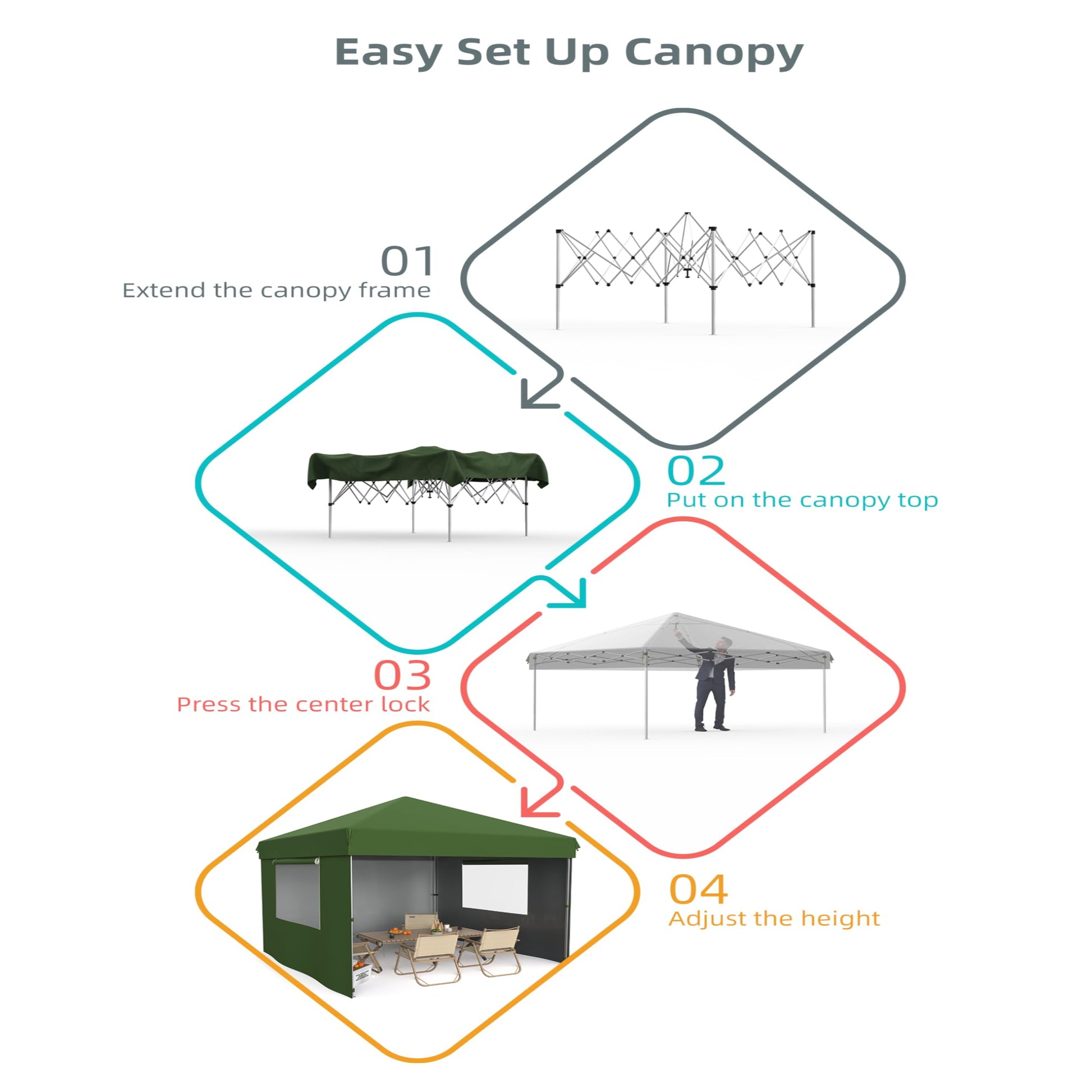 Easy Set Up Canopy

01
Extend the canopy frame

02
Put on the canopy top

03
Press the center lock

04
Adjust the height