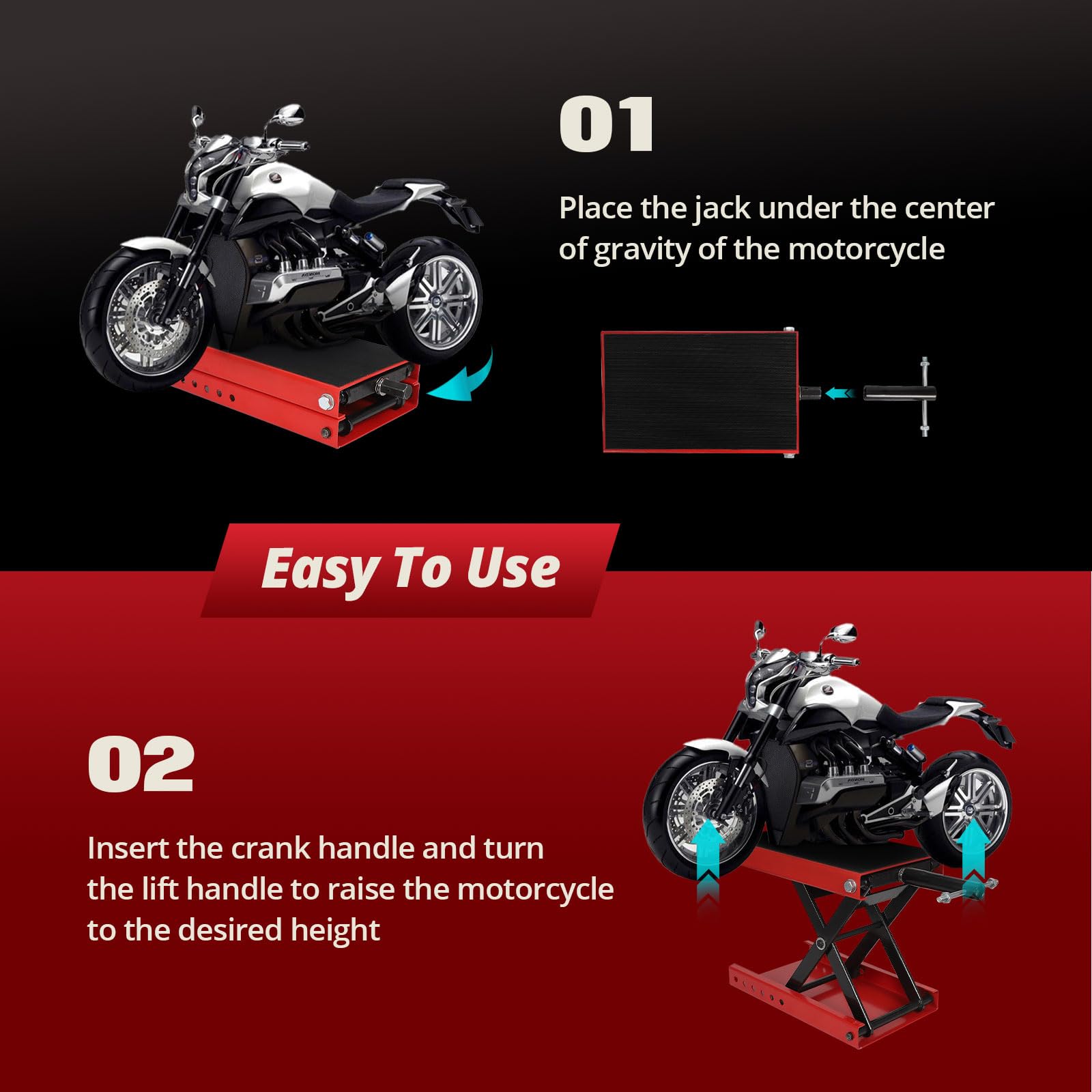 01

Place the jack under the center of gravity of the motorcycle

Easy To Use

02

Insert the crank handle and turn the lift handle to raise the motorcycle to the desired height