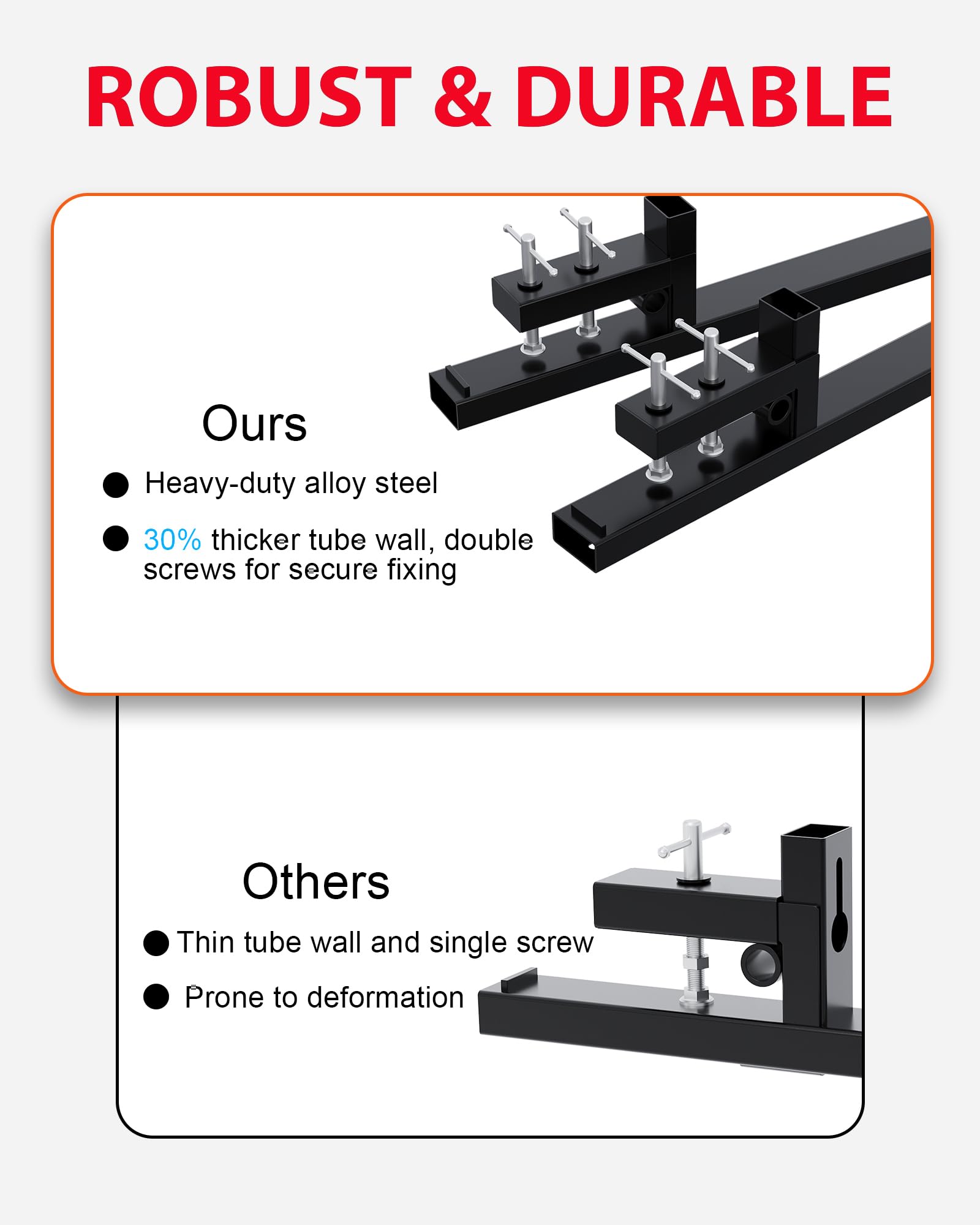 ROBUST & DURABLE

Ours

● Heavy-duty alloy steel

● 30% thicker tube wall, double screws for secure fixing

Others

● Thin tube wall and single screw

● Prone to deformation