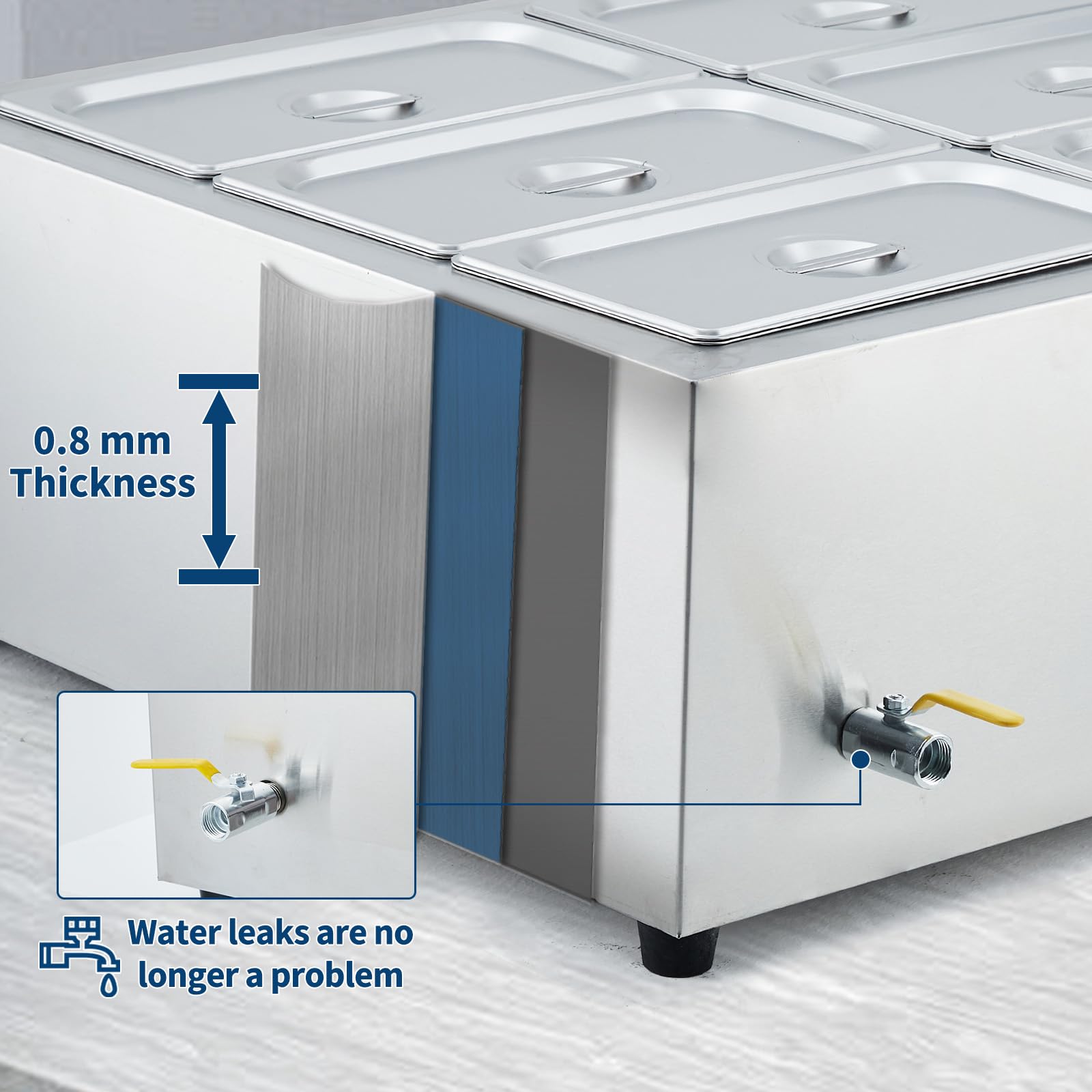 0.8 mm Thickness

Water leaks are no longer a problem