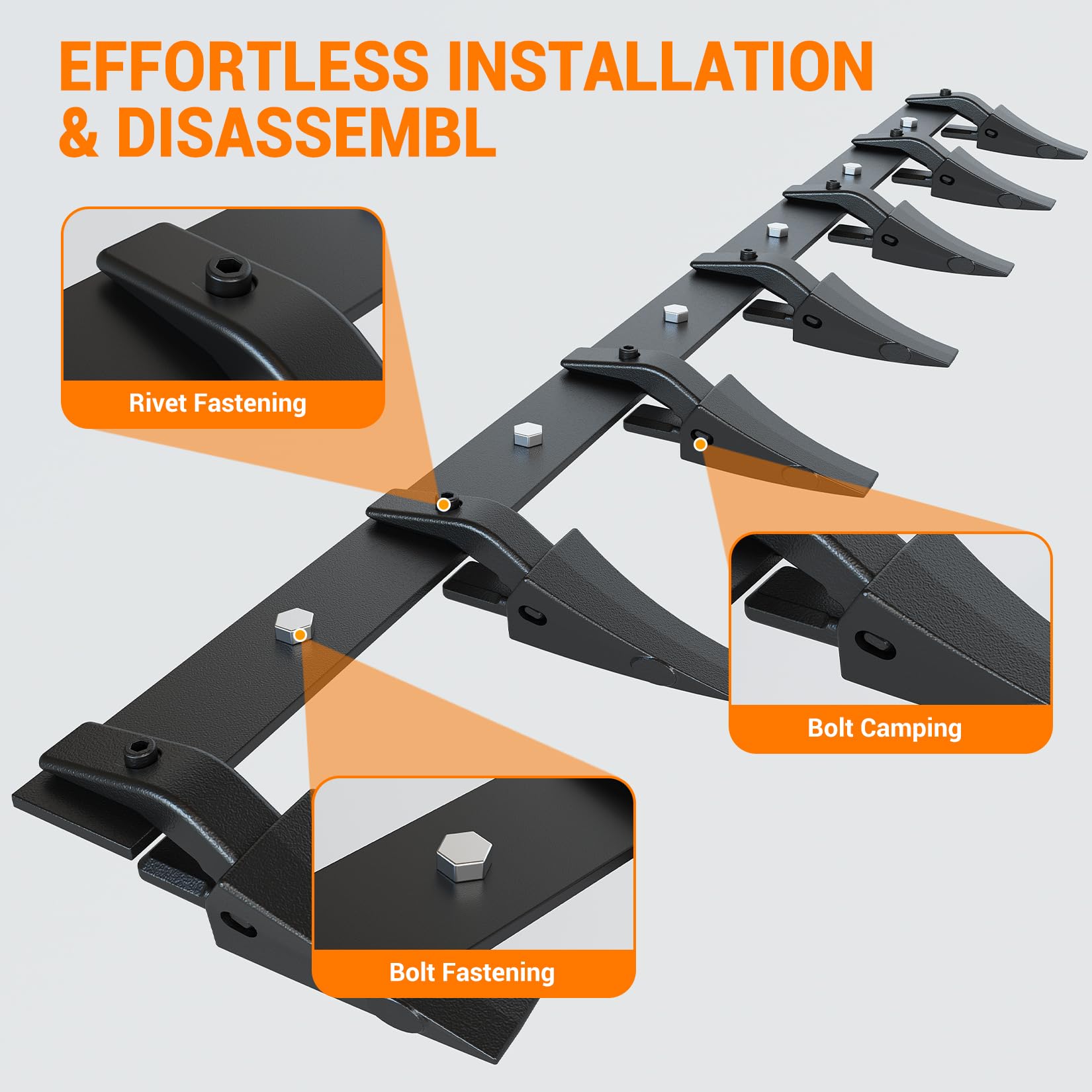 EFFORTLESS INSTALLATION & DISASSEMBL

Rivet Fastening

Bolt Camping

Bolt Fastening