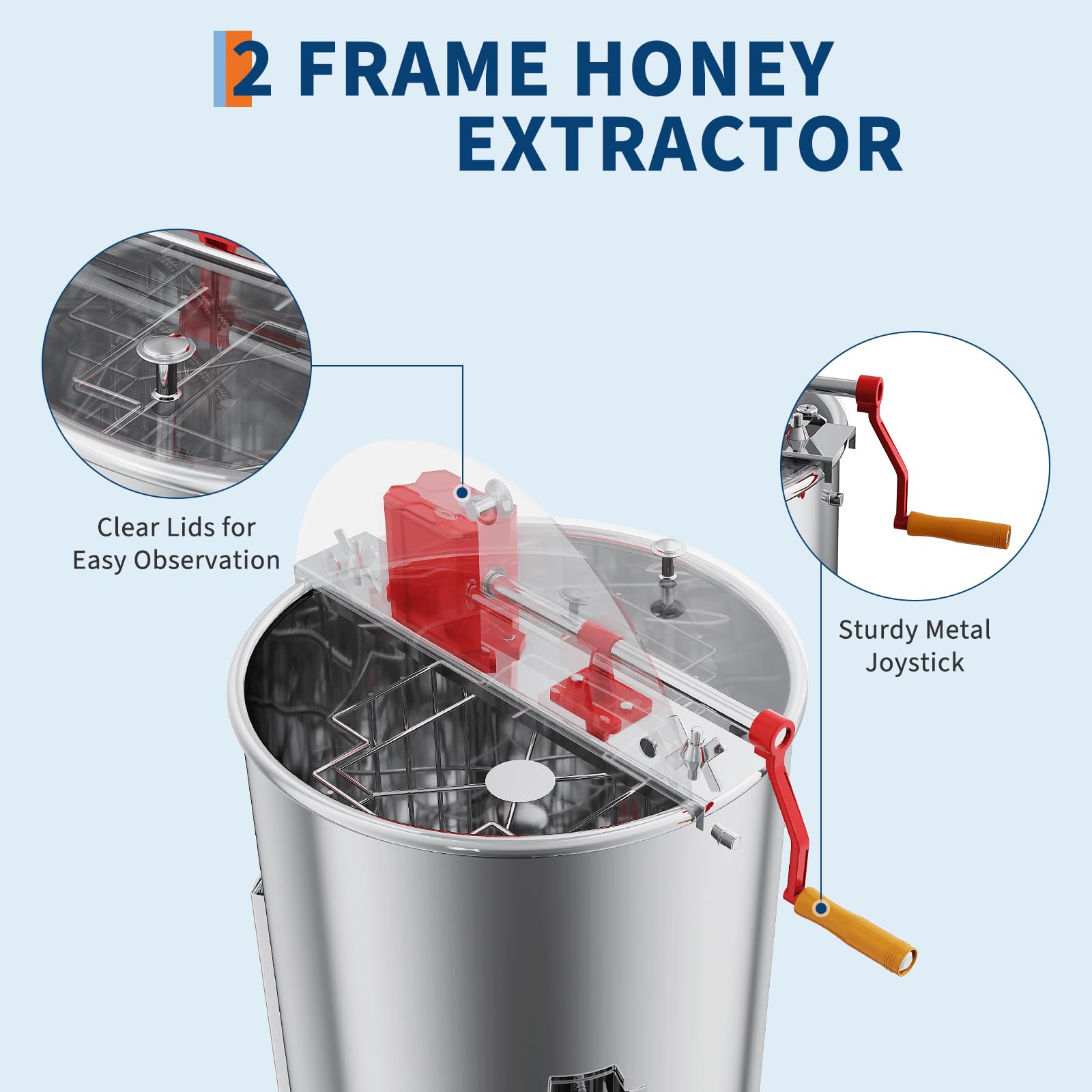 2 FRAME HONEY EXTRACTOR

Clear Lids for Easy Observation

Sturdy Metal Joystick