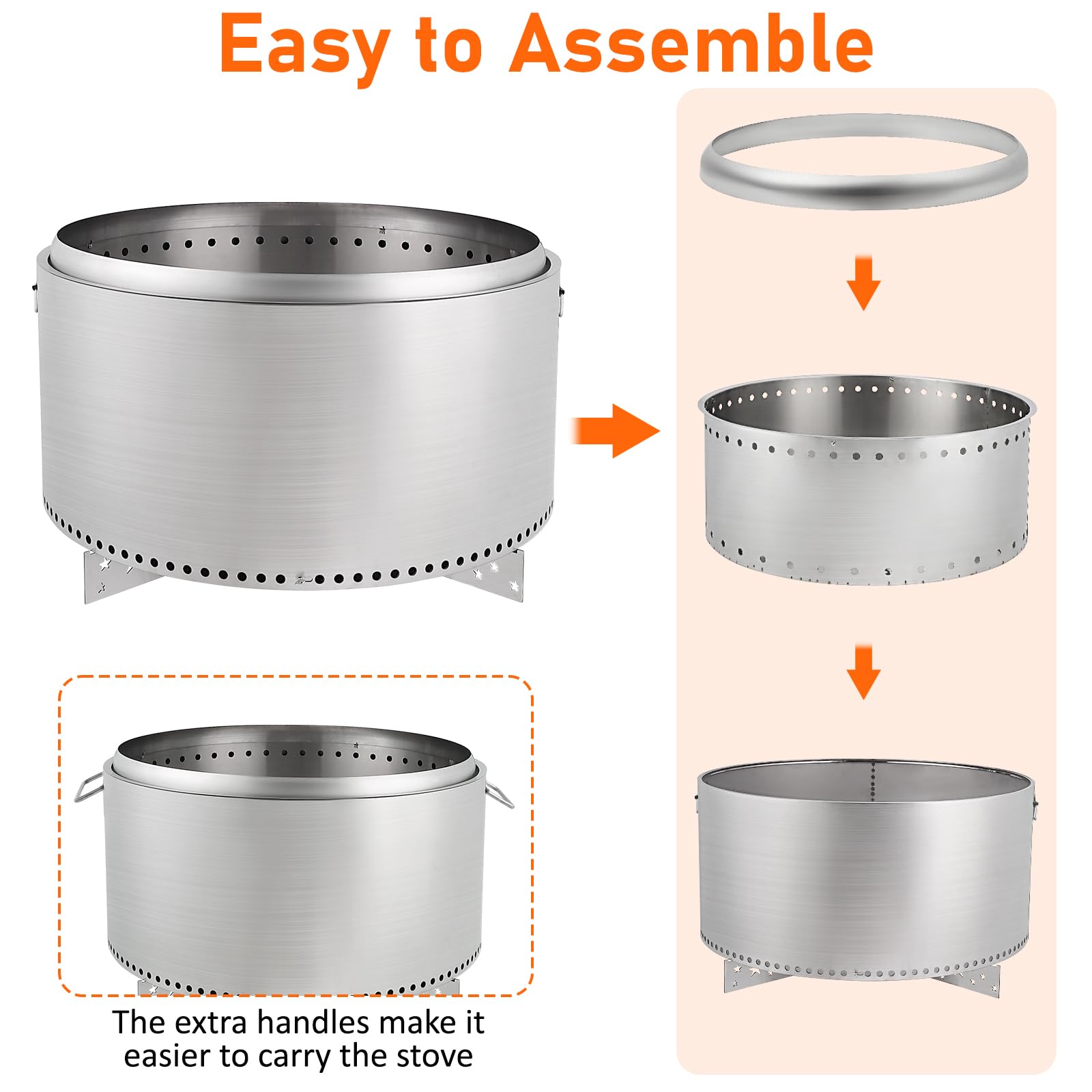 Easy to Assemble

The extra handles make it easier to carry the stove