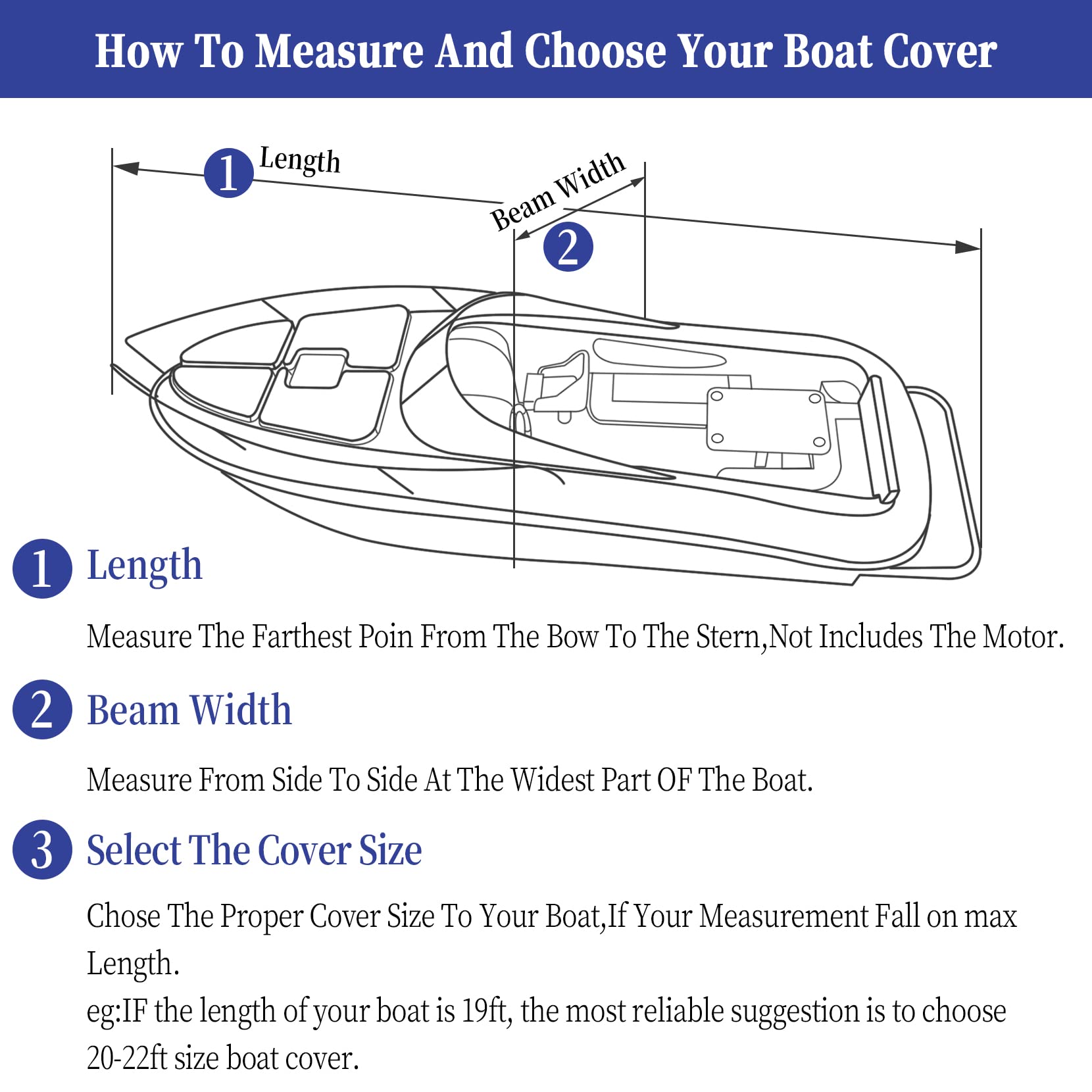 How To Measure And Choose Your Boat Cover

1 Length

Beam Width 2

1 Length

Measure The Farthest Poin From The Bow To The Stern,Not Includes The Motor.

2 Beam Width

Measure From Side To Side At The Widest Part OF The Boat.

3 Select The Cover Size

Chose The Proper Cover Size To Your Boat,If Your Measurement Fall on max Length.
eg:IF the length of your boat is 19ft, the most reliable suggestion is to choose 20-22ft size boat cover.