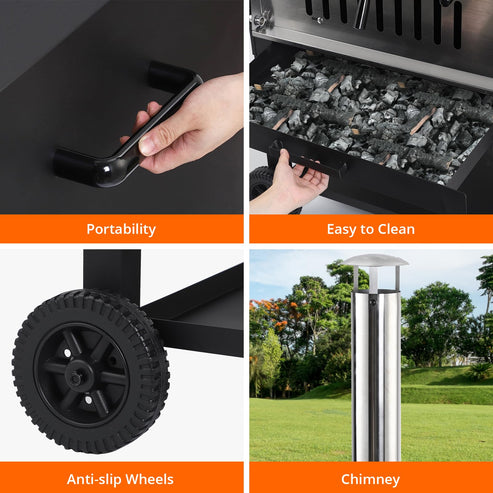 Portability

Easy to Clean

Anti-slip Wheels

Chimney