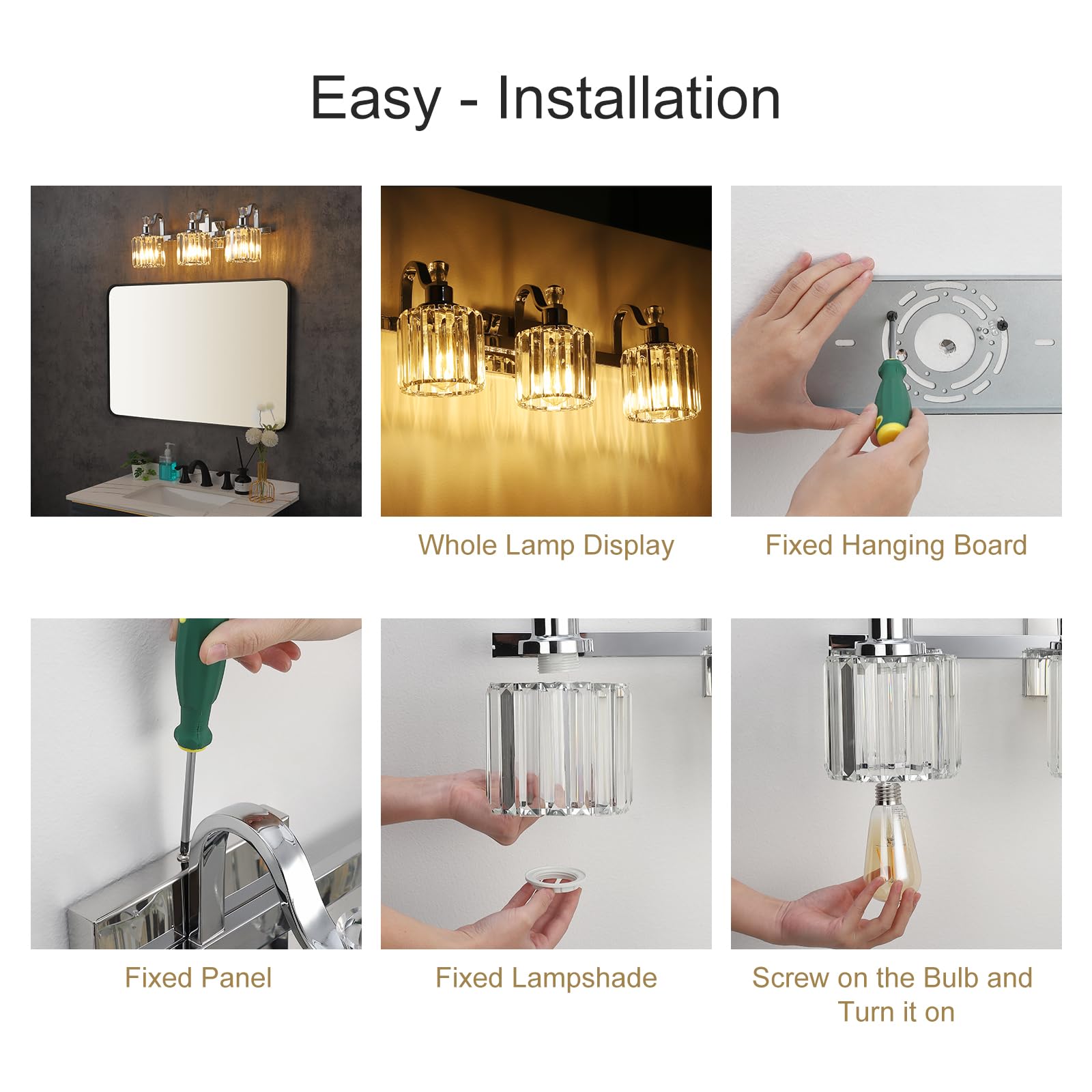 Easy - Installation

Whole Lamp Display

Fixed Hanging Board

Fixed Panel

Fixed Lampshade

Screw on the Bulb and Turn it on