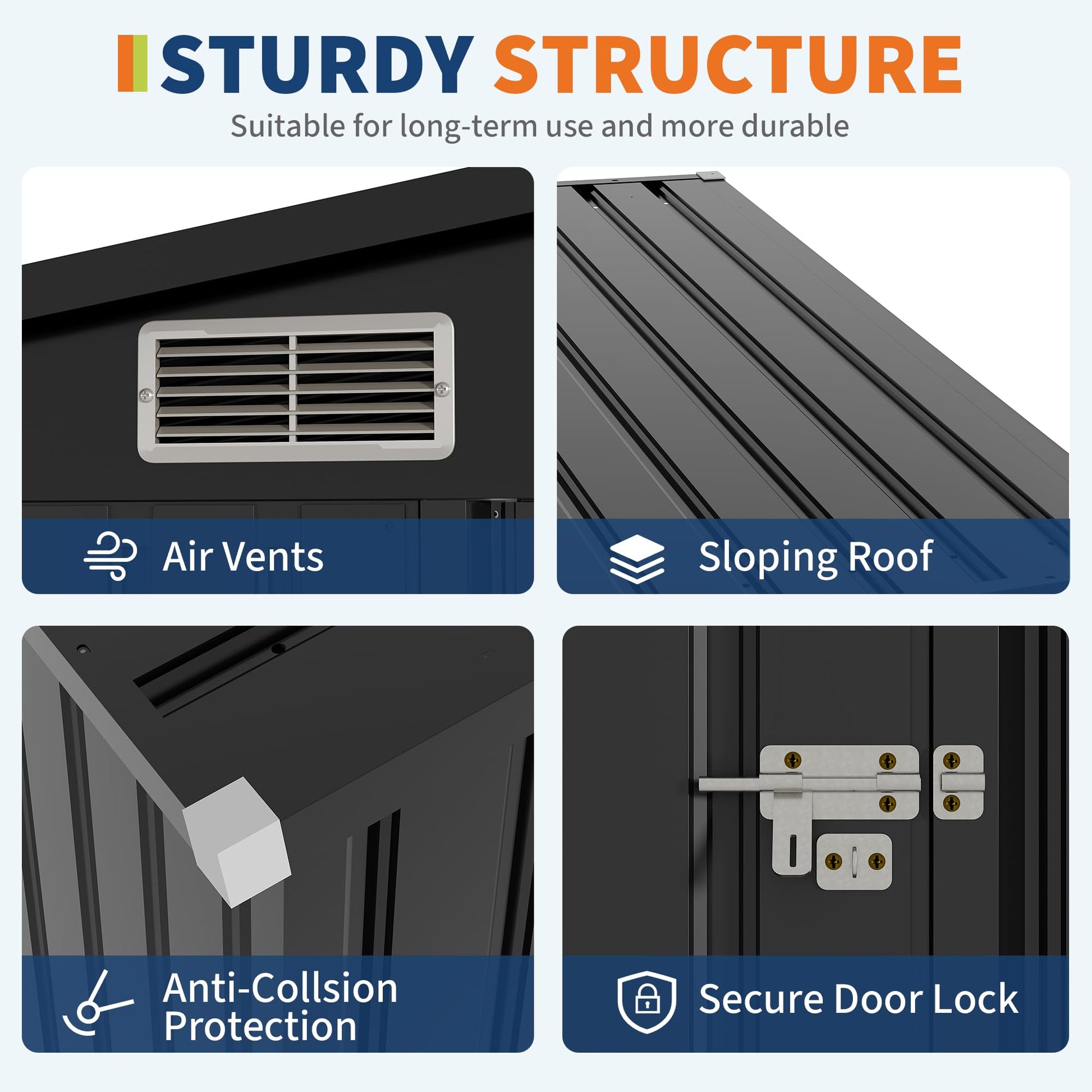 STURDY STRUCTURE

Suitable for long-term use and more durable

Air Vents

Sloping Roof

Anti-Collsion Protection

Secure Door Lock