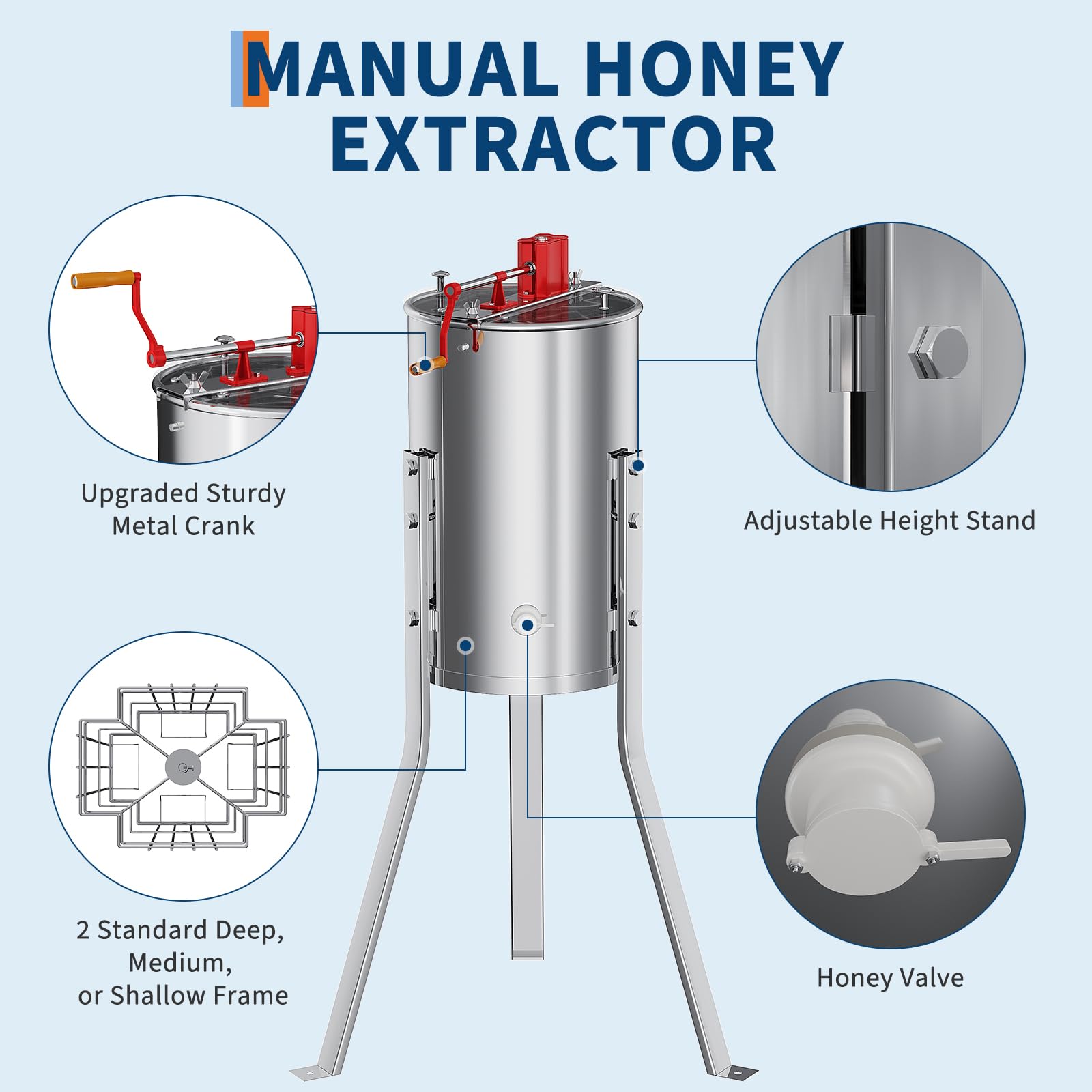 MANUAL HONEY EXTRACTOR

Upgraded Sturdy Metal Crank

Adjustable Height Stand

2 Standard Deep, Medium, or Shallow Frame

Honey Valve