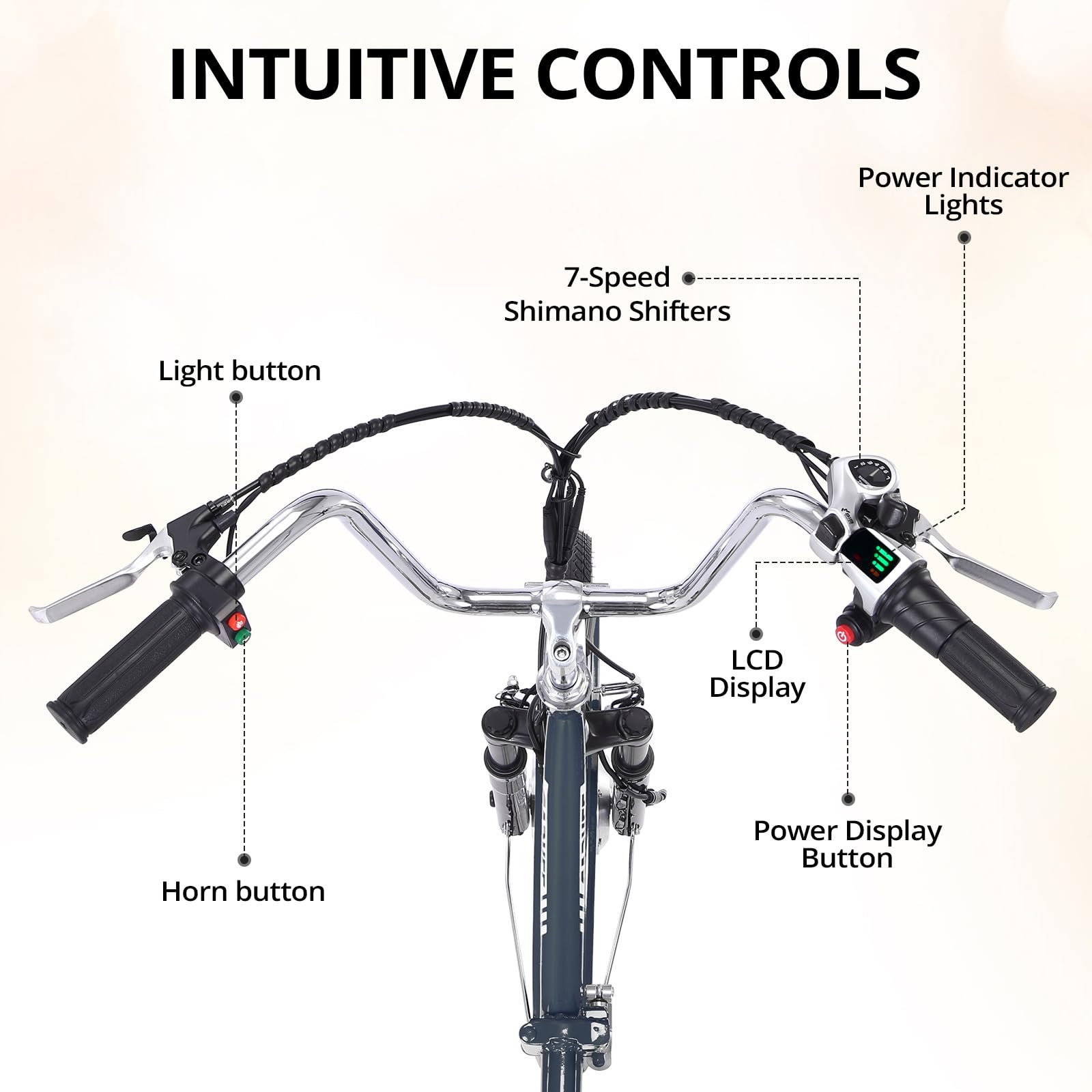 INTUITIVE CONTROLS

Power Indicator Lights

7-Speed Shimano Shifters

Light button

LCD Display

Power Display Button

Horn button