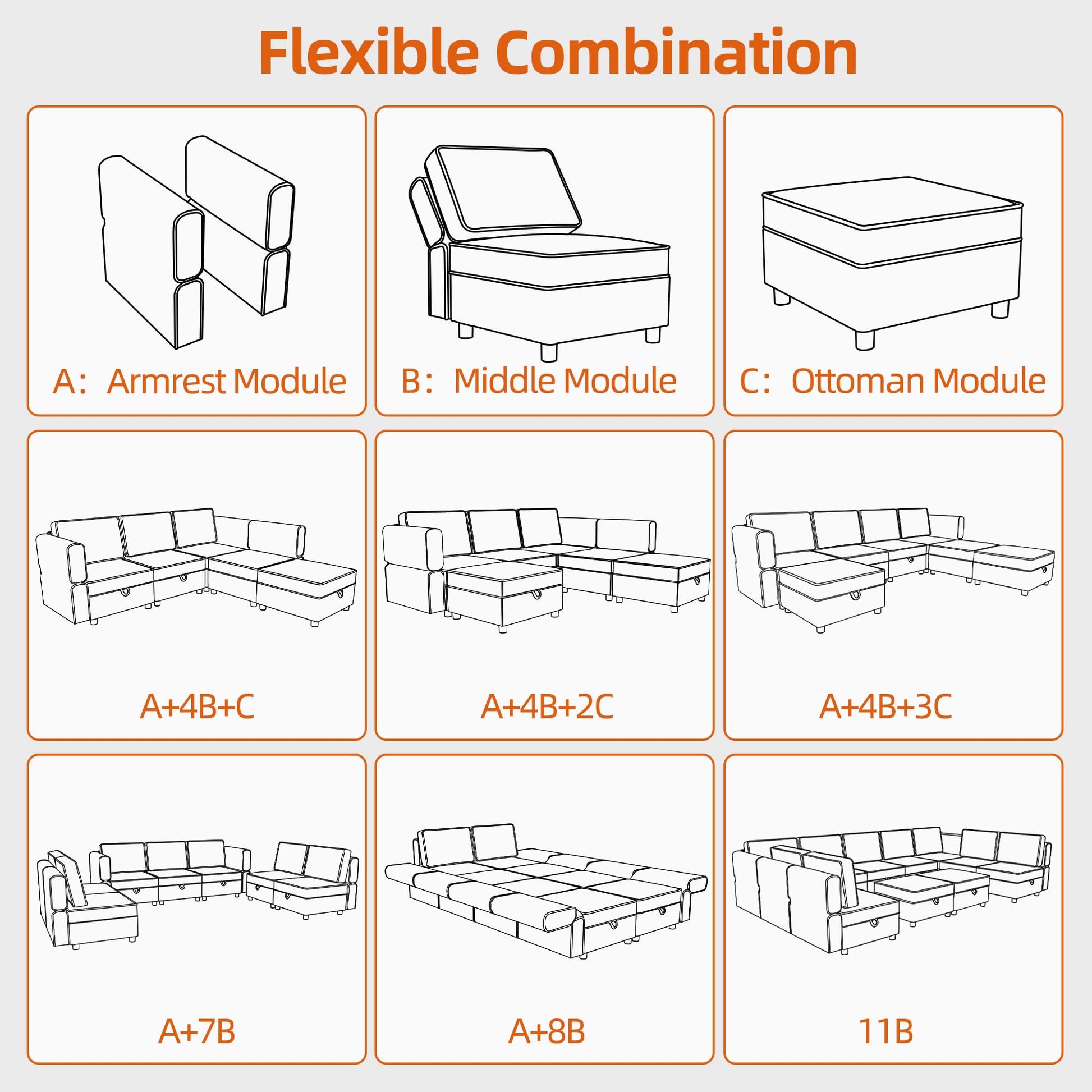 Flexible Combination

A： Armrest Module

B： Middle Module

C： Ottoman Module

A+4B+C

A+4B+2C

A+4B+3C

A+7B

A+8B

11B