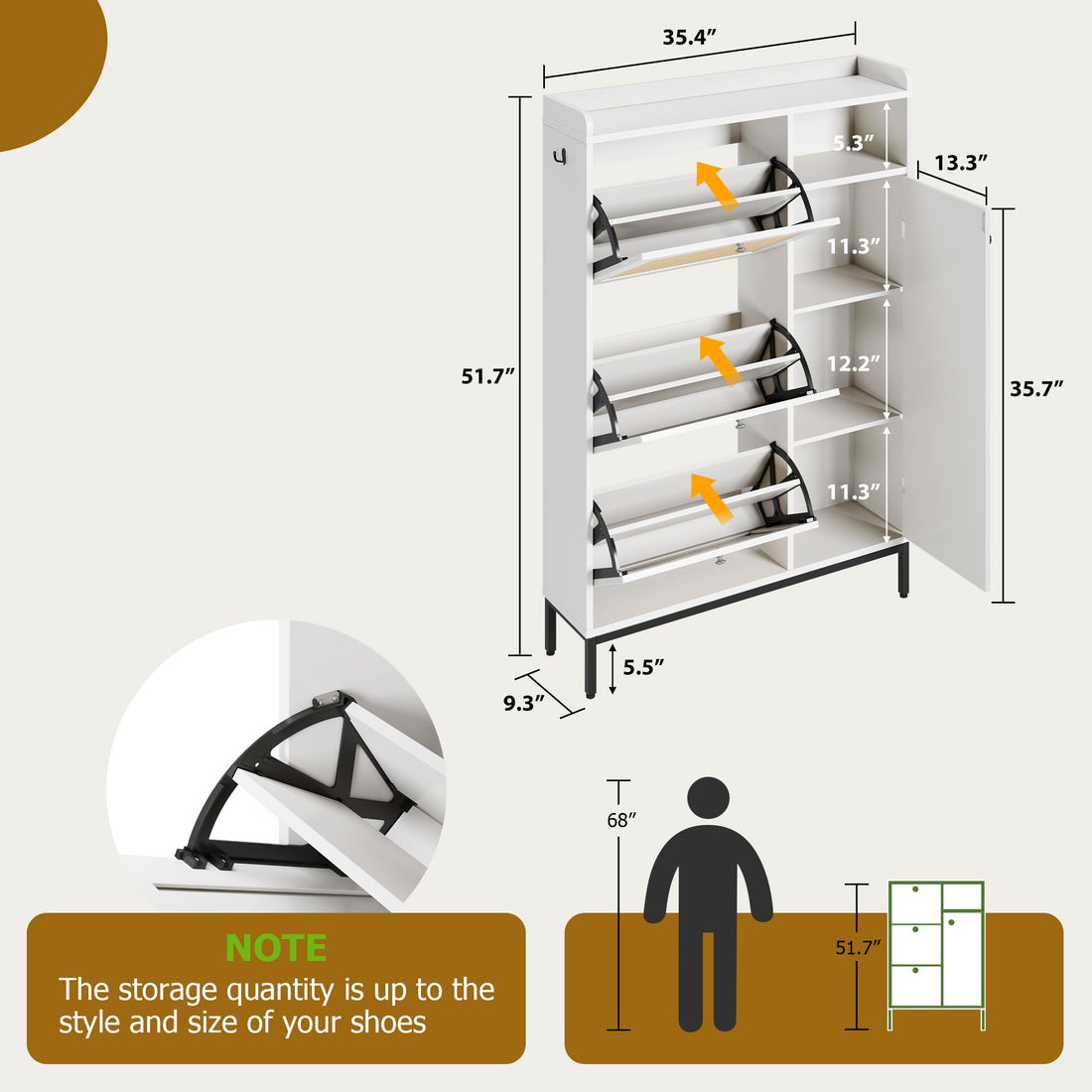 35.4″

5.3″

13.3″

11.3″

51.7″

12.2″

35.7″

11.3″

5.5″

9.3″

68″

51.7″

NOTE

The storage quantity is up to the style and size of your shoes