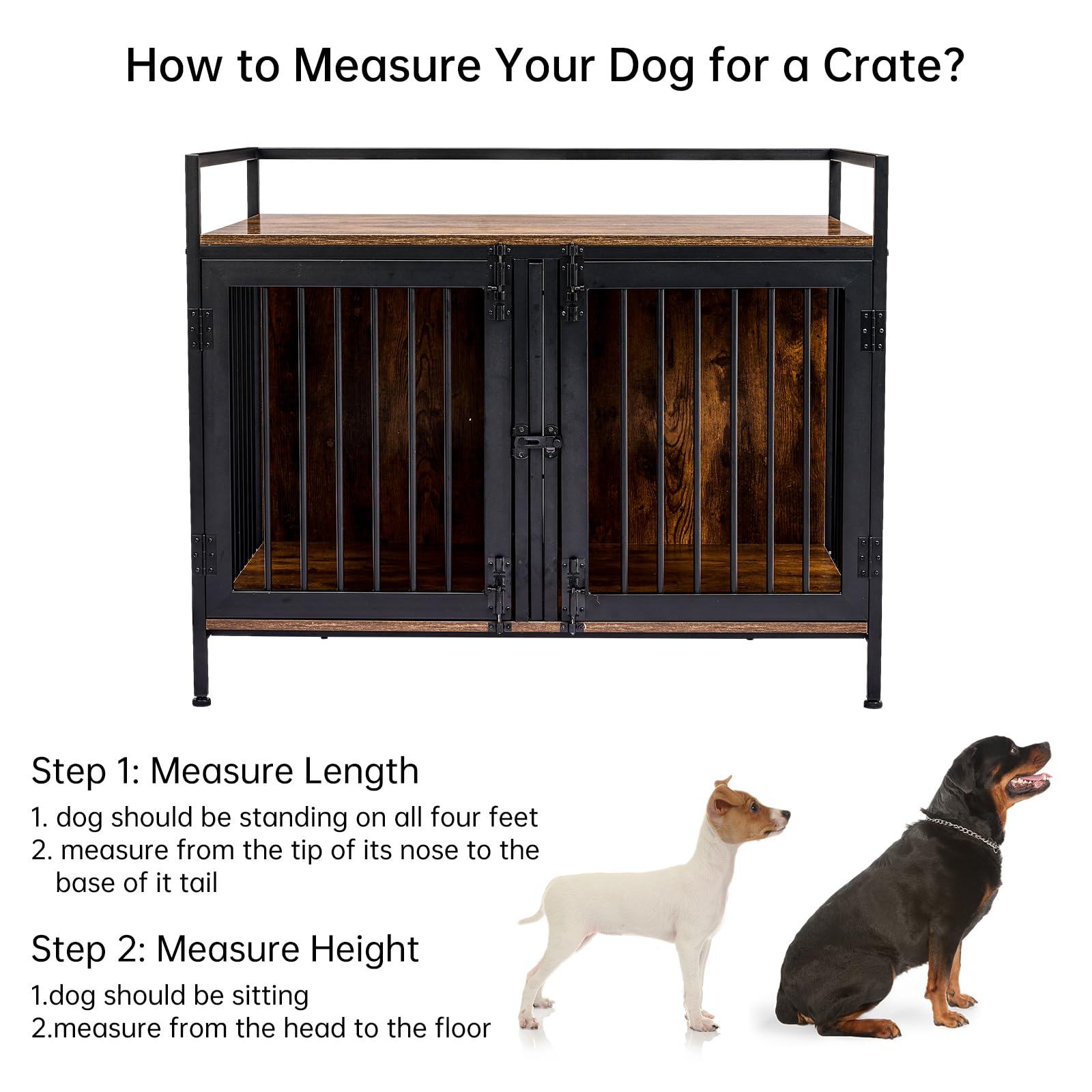 How to Measure Your Dog for a Crate?

Step 1: Measure Length

1. dog should be standing on all four feet
2. measure from the tip of its nose to the base of it tail

Step 2: Measure Height

1.dog should be sitting
2.measure from the head to the floor