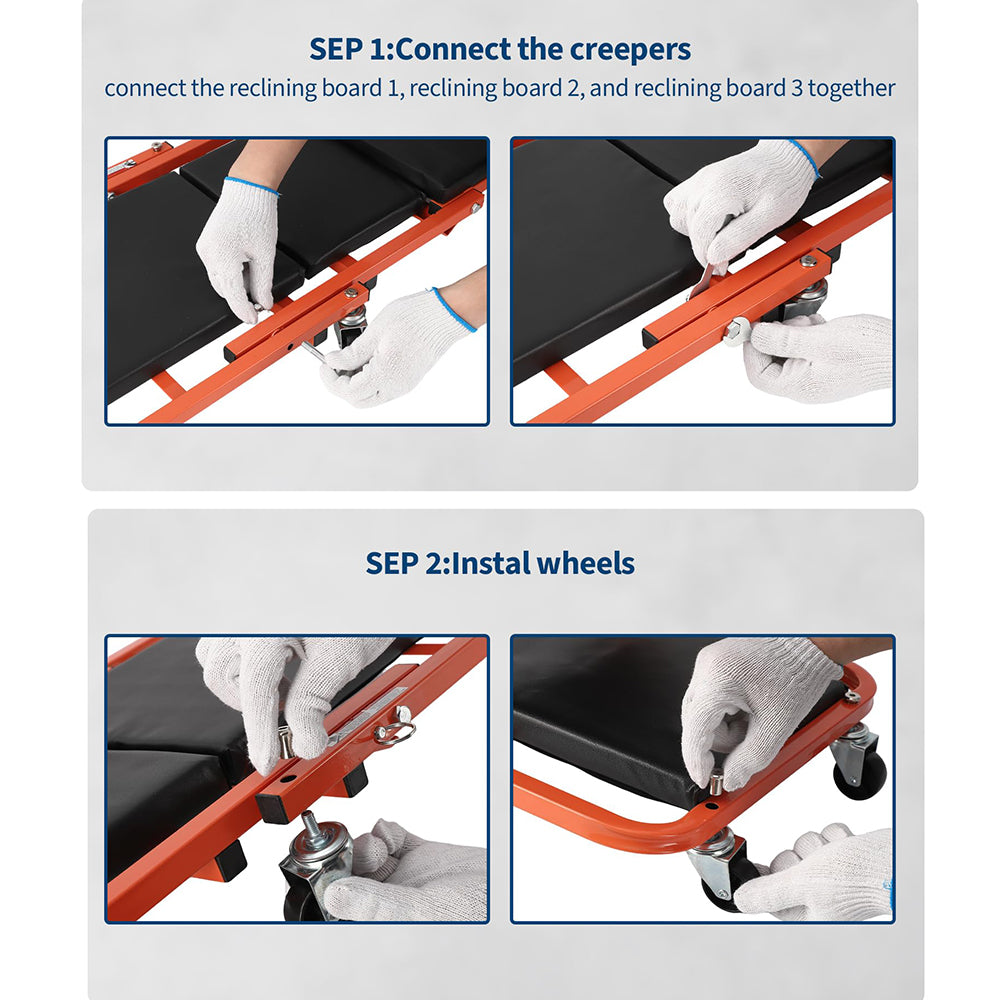 SEP 1:Connect the creepers
connect the reclining board 1, reclining board 2, and reclining board 3 together

SEP 2:Instal wheels