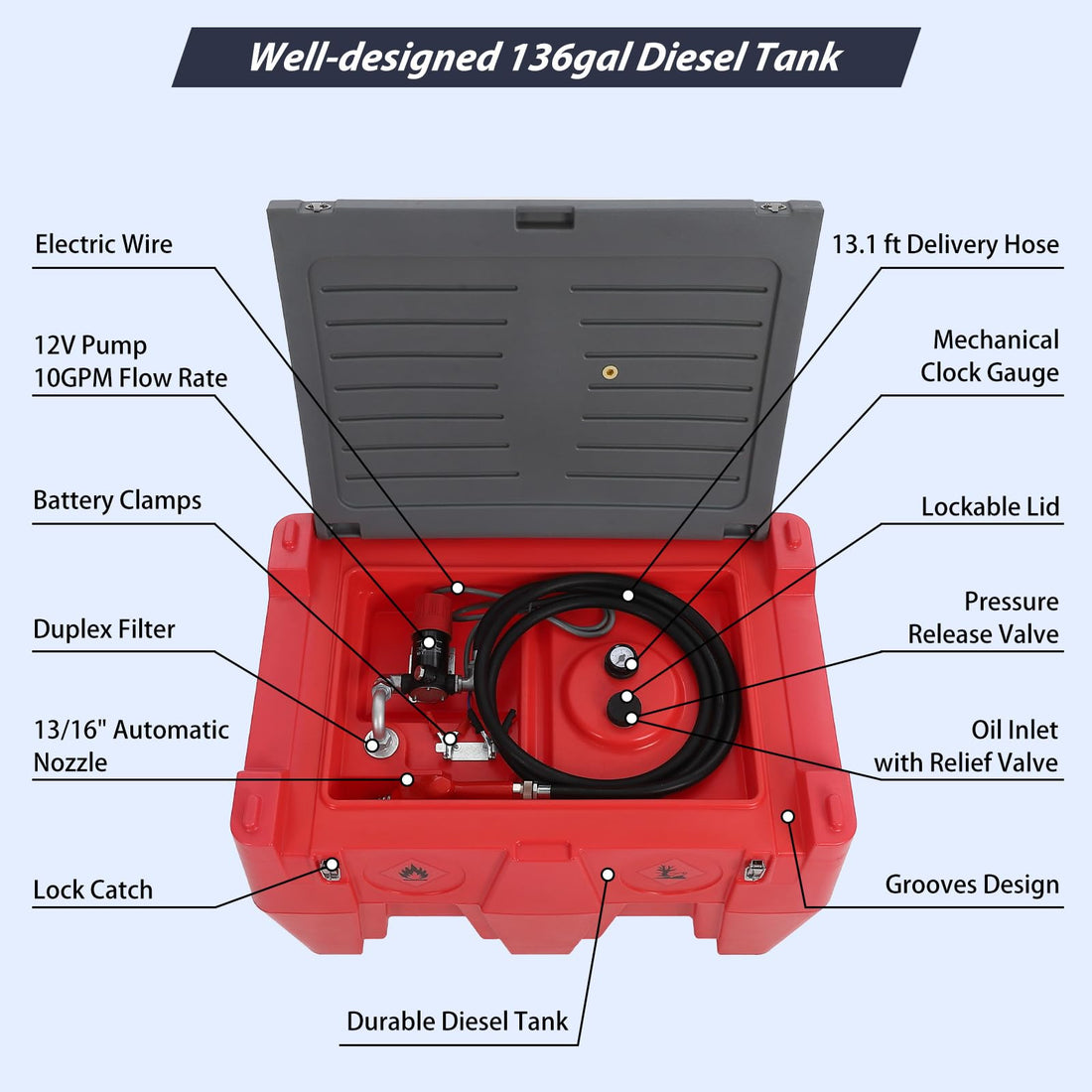 Well-designed 136gal Diesel Tank

Electric Wire

12V Pump
10GPM Flow Rate

Battery Clamps

Duplex Filter

13/16" Automatic
Nozzle

Lock Catch

13.1 ft Delivery Hose

Mechanical
Clock Gauge

Lockable Lid

Pressure
Release Valve

Oil Inlet
with Relief Valve

Grooves Design

Durable Diesel Tank