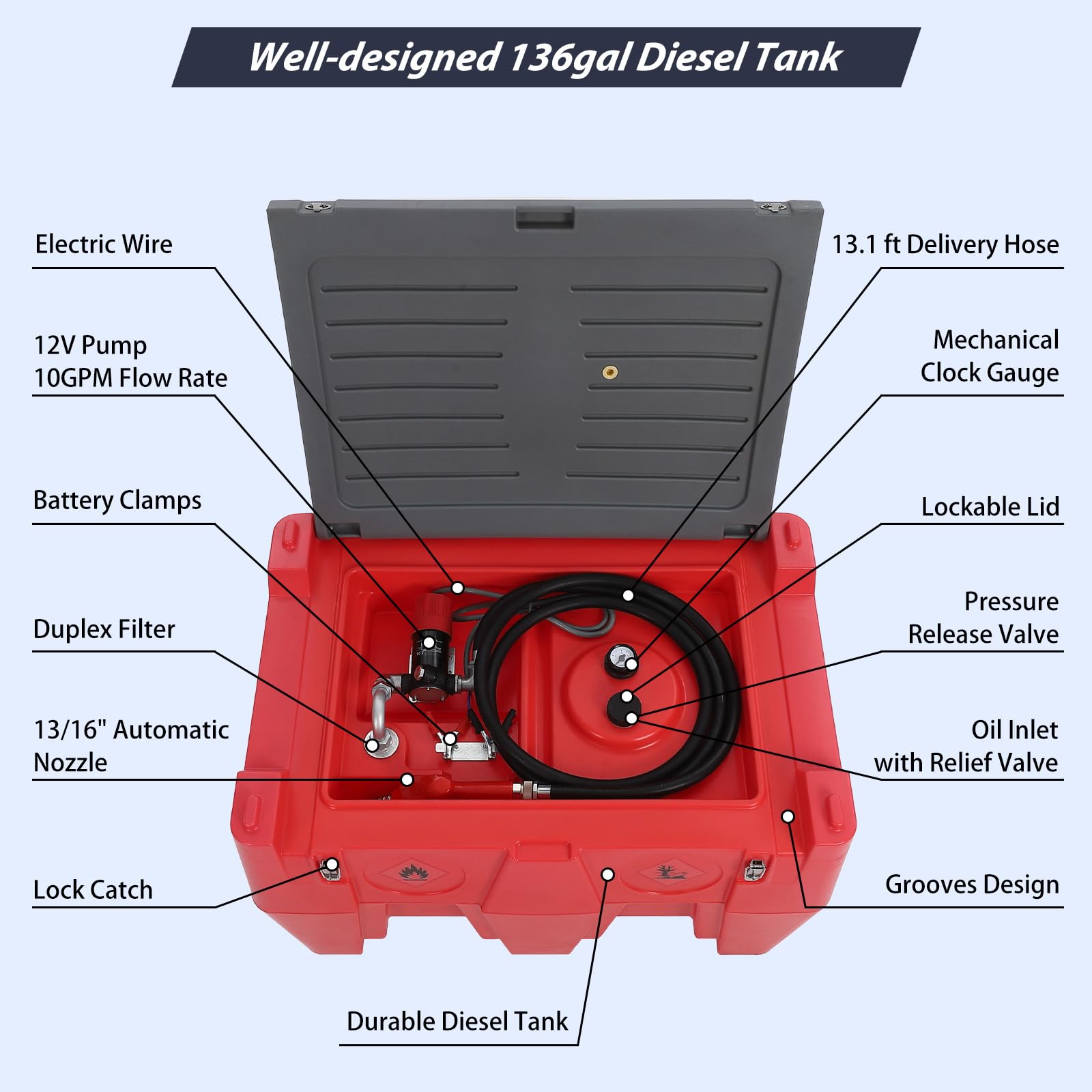 Well-designed 136gal Diesel Tank

Electric Wire

12V Pump
10GPM Flow Rate

Battery Clamps

Duplex Filter

13/16" Automatic Nozzle

Lock Catch

13.1 ft Delivery Hose

Mechanical Clock Gauge

Lockable Lid

Pressure Release Valve

Oil Inlet with Relief Valve

Grooves Design

Durable Diesel Tank