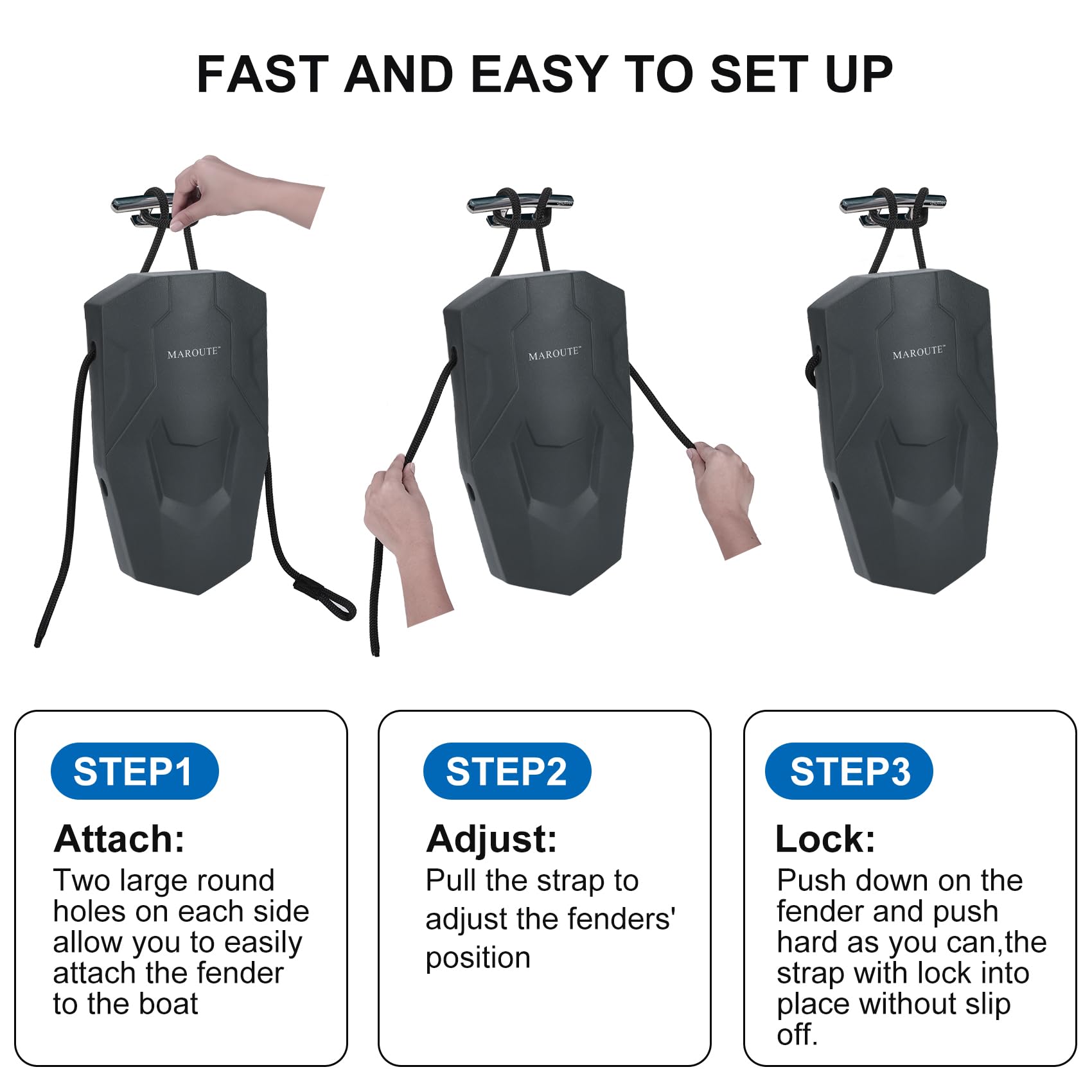 FAST AND EASY TO SET UP

MAROUTE™

MAROUTE™

MAROUTE™

STEP1

Attach:
Two large round holes on each side allow you to easily attach the fender to the boat

STEP2

Adjust:
Pull the strap to adjust the fenders' position

STEP3

Lock:
Push down on the fender and push hard as you can,the strap with lock into place without slip off.