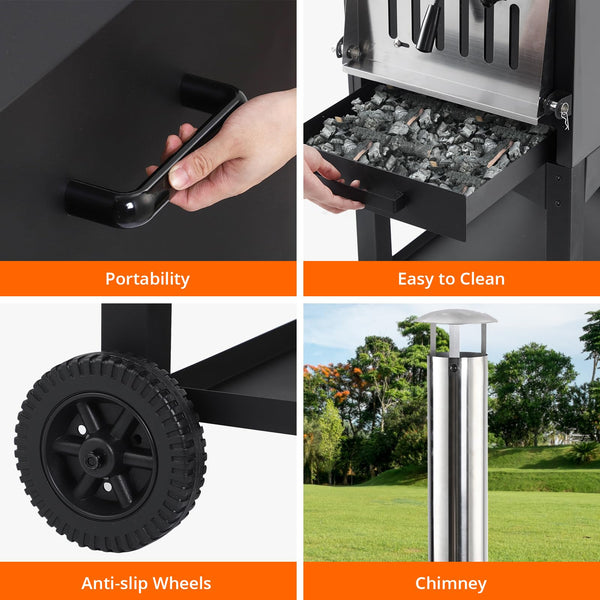 Portability

Easy to Clean

Anti-slip Wheels

Chimney