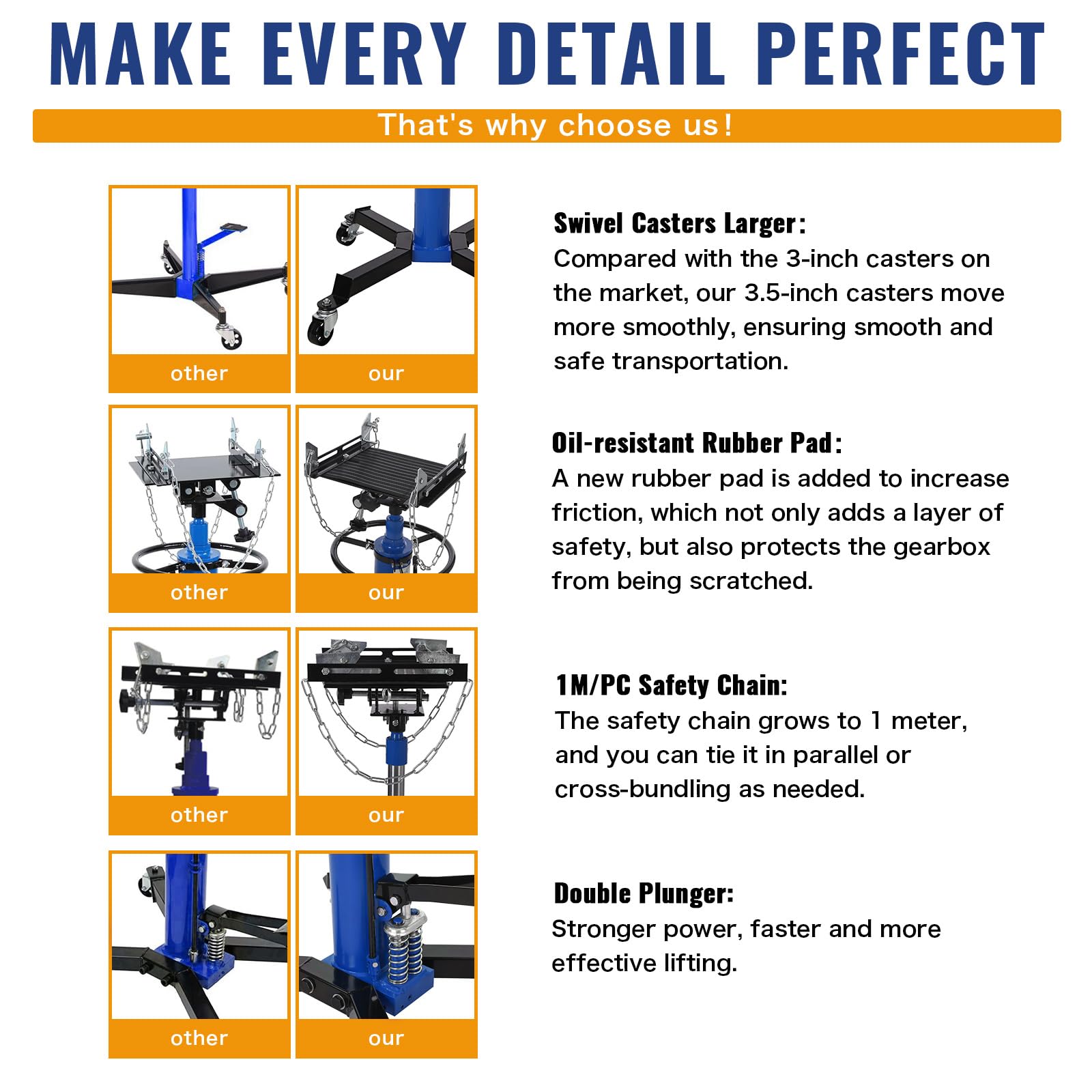 MAKE EVERY DETAIL PERFECT

That's why choose us!

other

our

Swivel Casters Larger:
Compared with the 3-inch casters on the market, our 3.5-inch casters move more smoothly, ensuring smooth and safe transportation.

other

our

Oil-resistant Rubber Pad:
A new rubber pad is added to increase friction, which not only adds a layer of safety, but also protects the gearbox from being scratched.

other

our

1M/PC Safety Chain:
The safety chain grows to 1 meter, and you can tie it in parallel or cross-bundling as needed.

other

our

Double Plunger:
Stronger power, faster and more effective lifting.