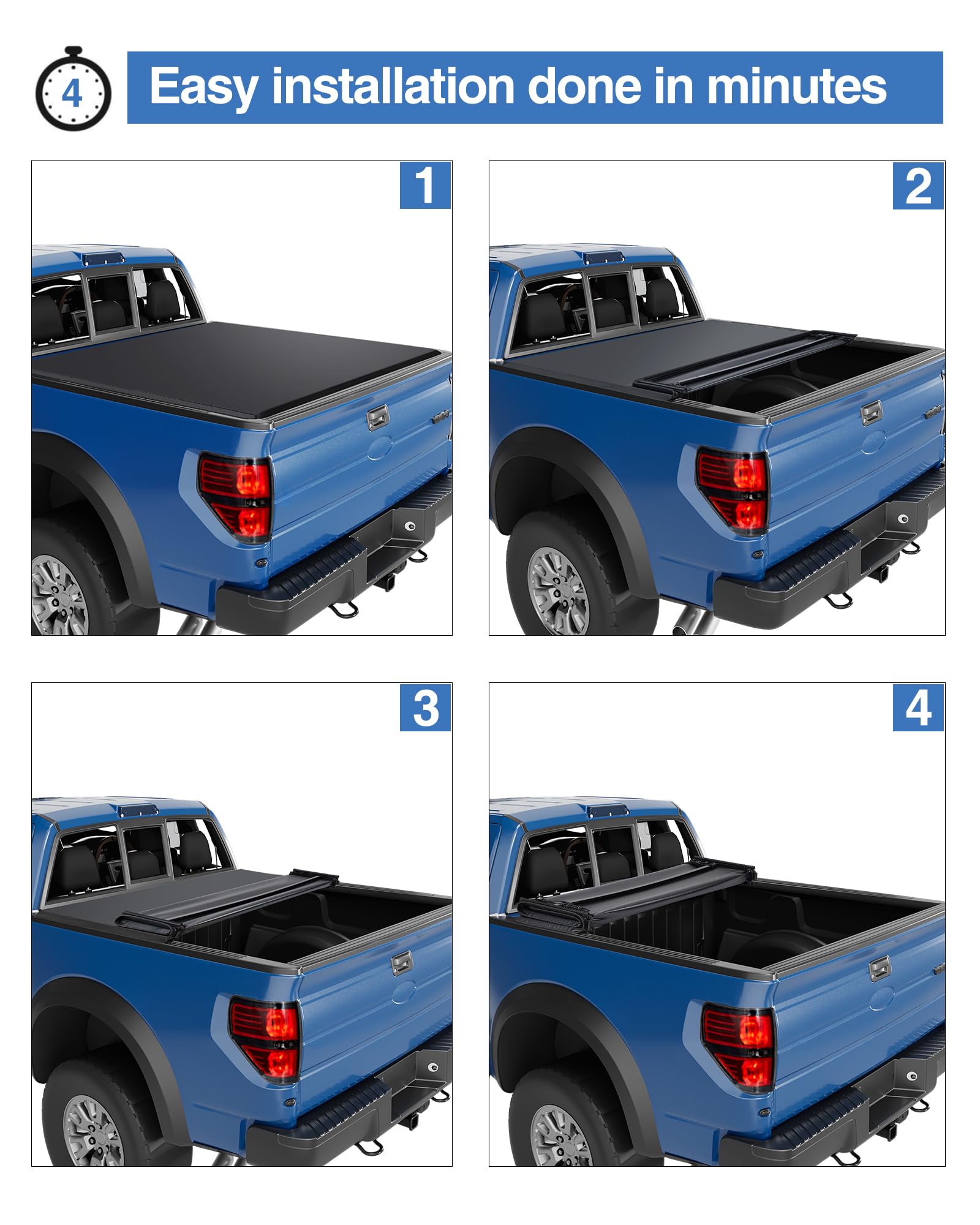 4

Easy installation done in minutes

1

2

3

4