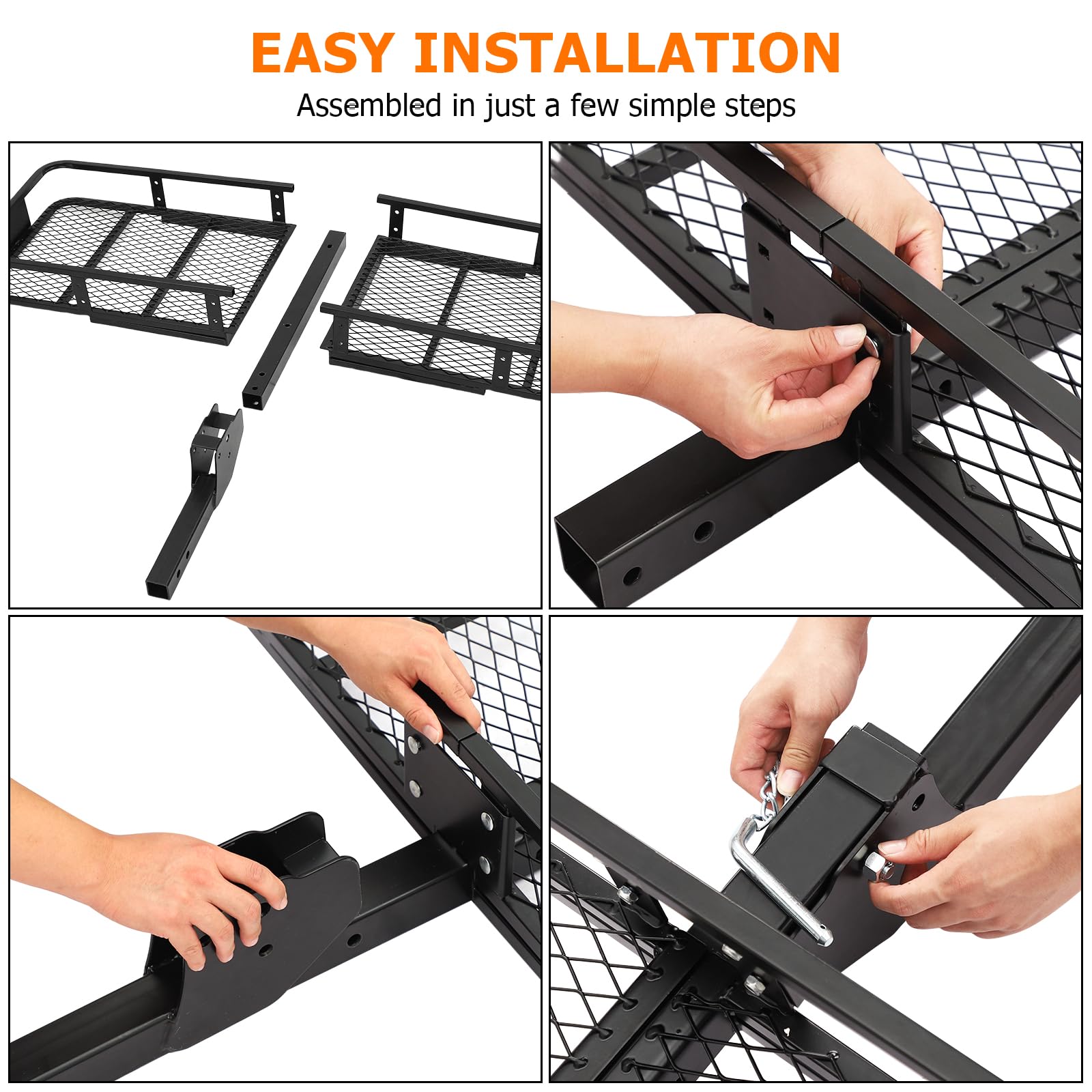 EASY INSTALLATION

Assembled in just a few simple steps