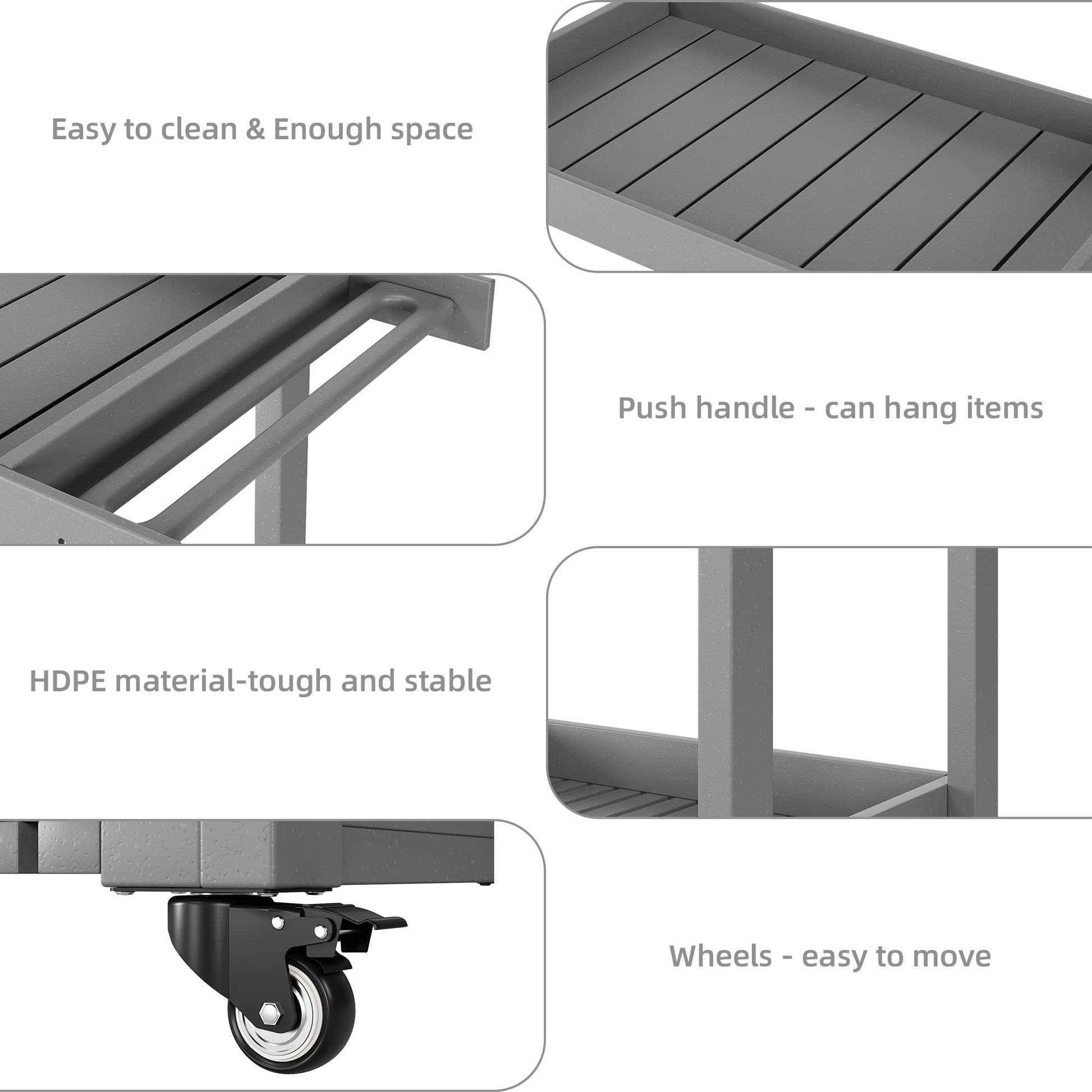 Easy to clean & Enough space

Push handle - can hang items

HDPE material-tough and stable

Wheels - easy to move