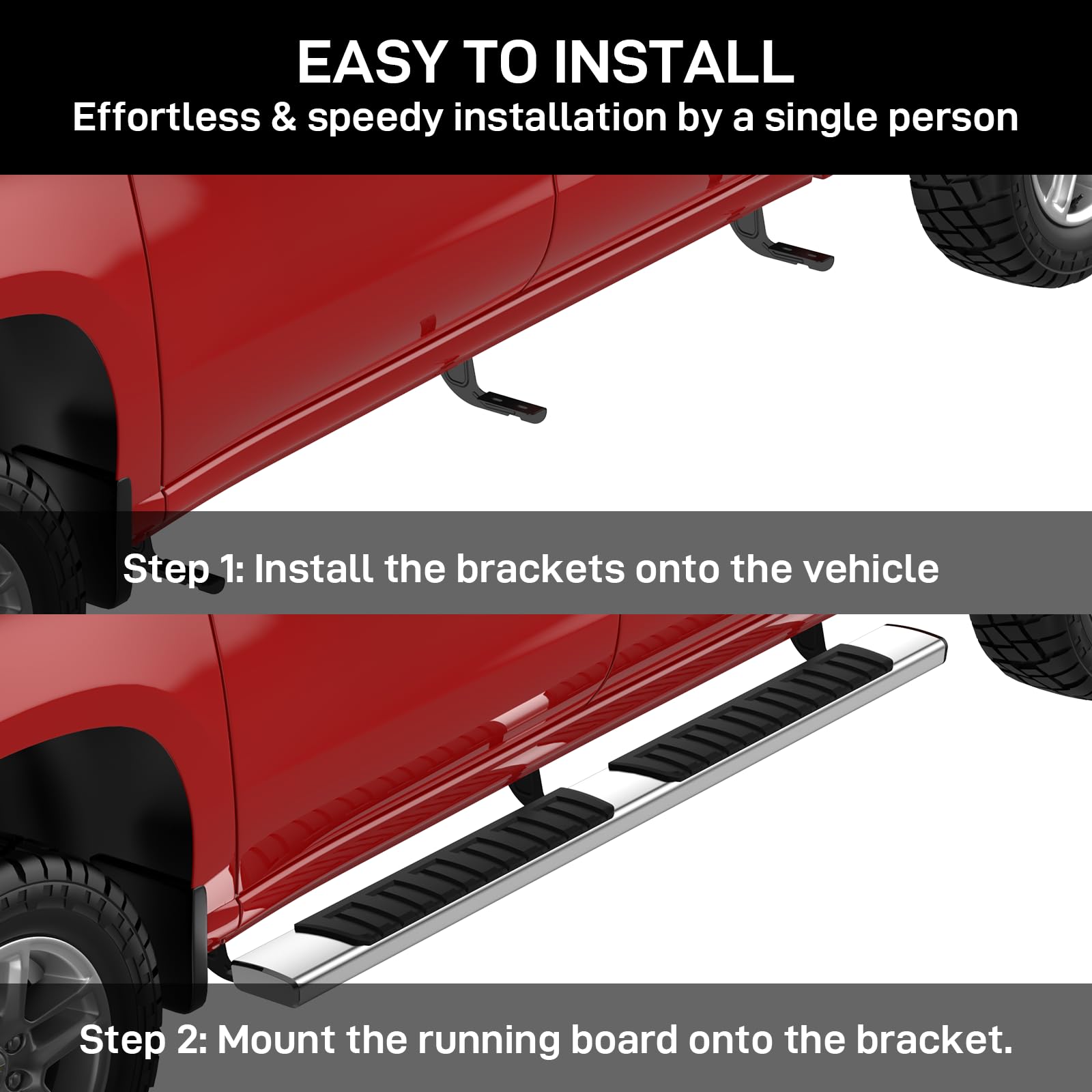 EASY TO INSTALL

Effortless & speedy installation by a single person

Step 1: Install the brackets onto the vehicle

Step 2: Mount the running board onto the bracket.