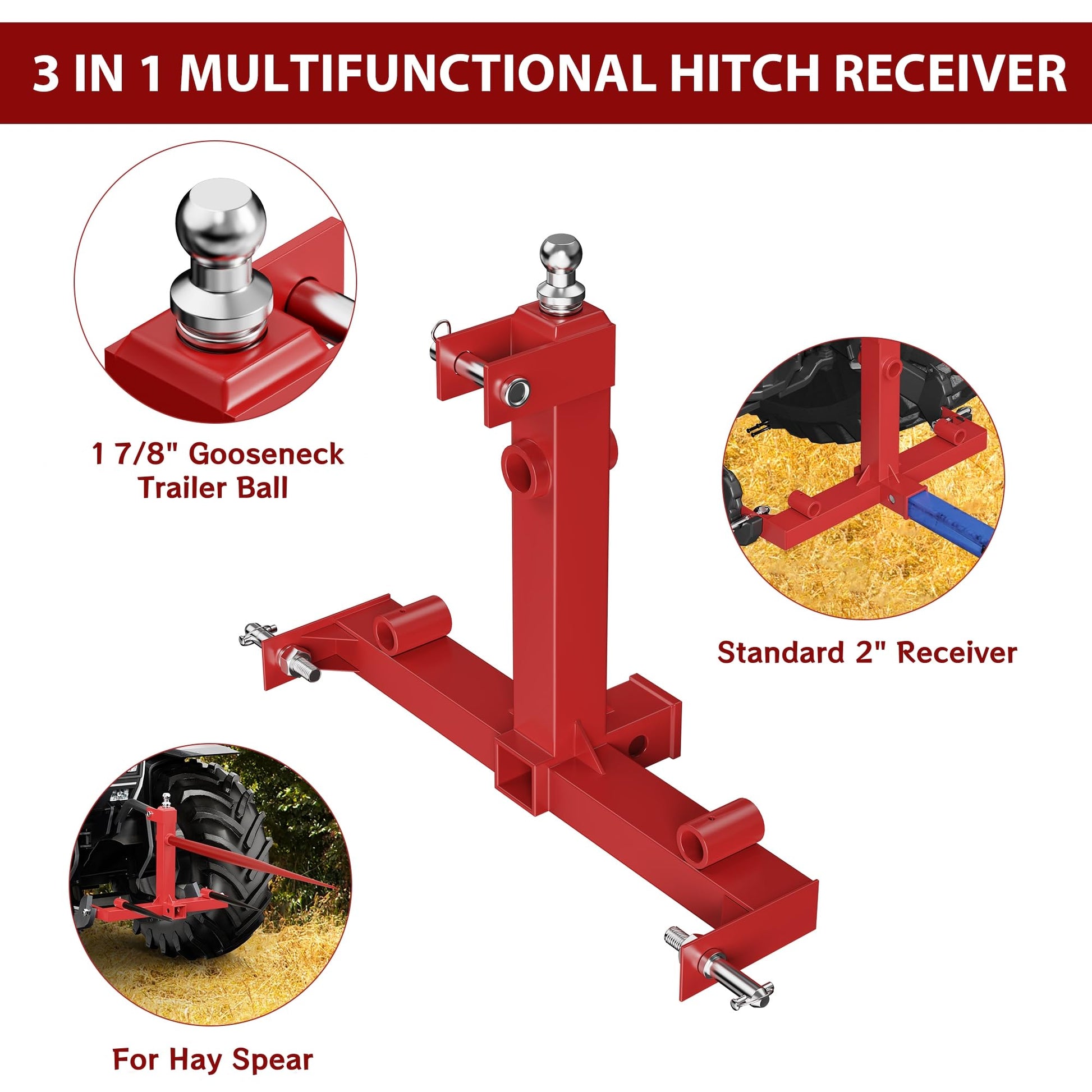 3 IN 1 MULTIFUNCTIONAL HITCH RECEIVER

1 7/8" Gooseneck Trailer Ball

Standard 2" Receiver

For Hay Spear