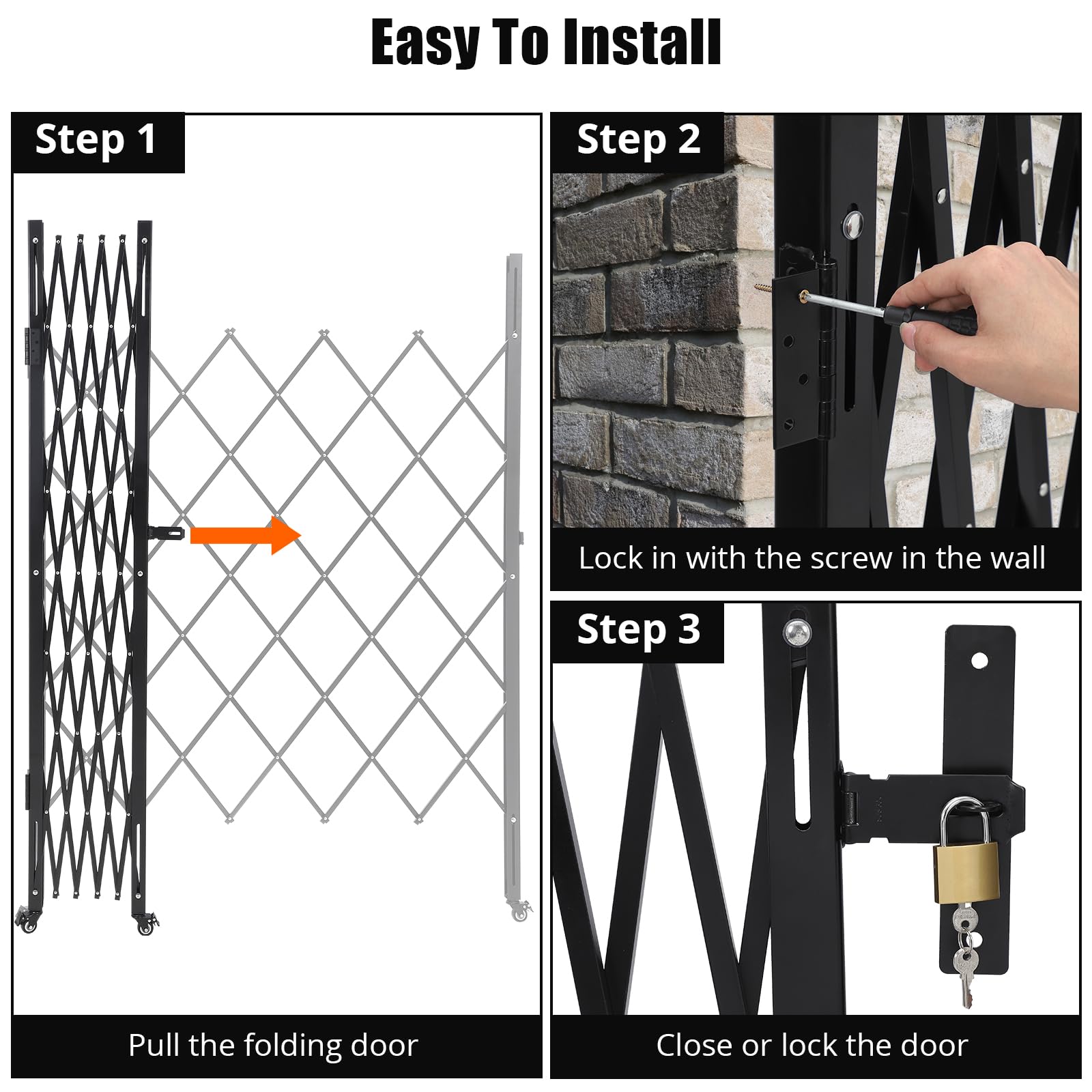 Easy To Install

Step 1

Pull the folding door

Step 2

Lock in with the screw in the wall

Step 3

Close or lock the door