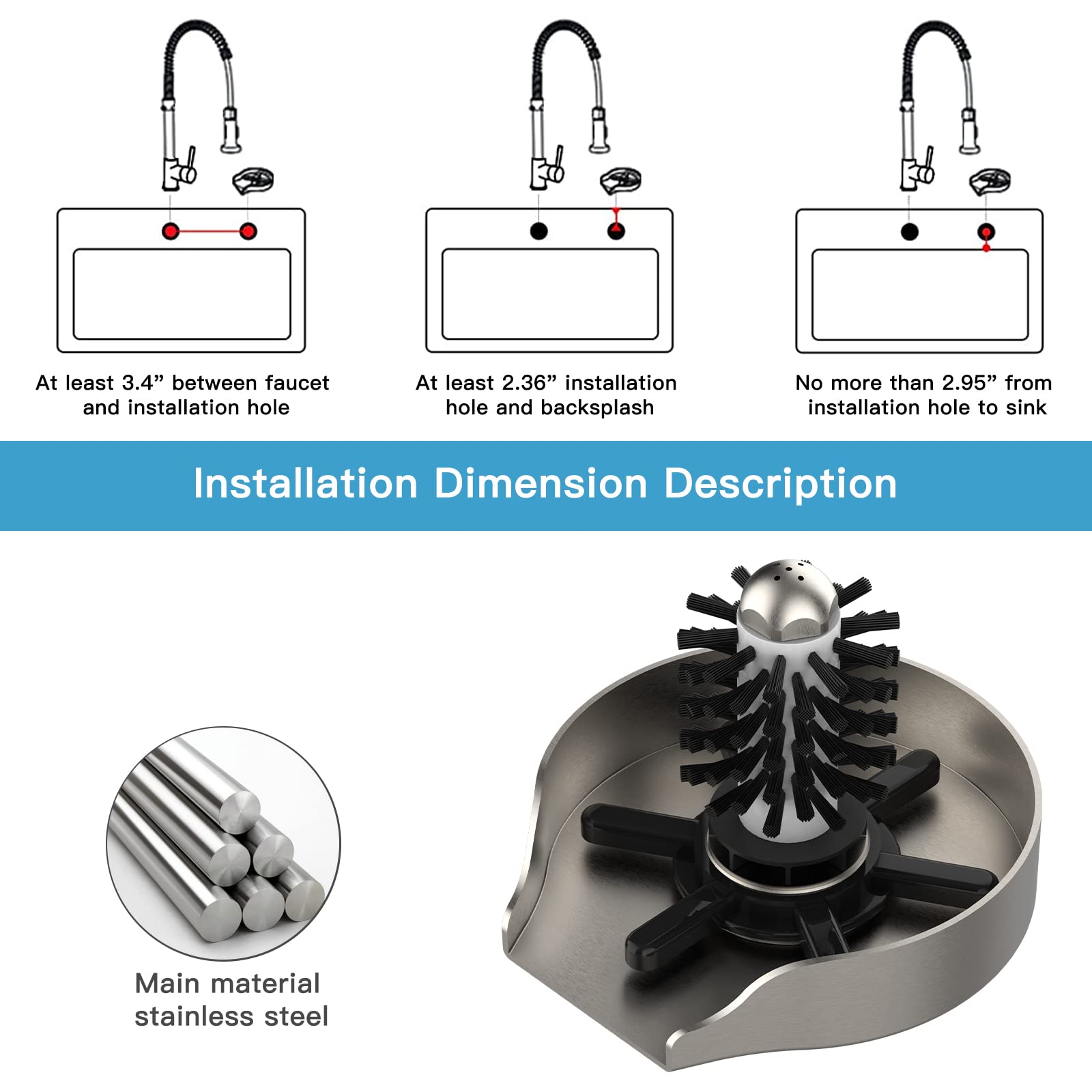 At least 3.4” between faucet and installation hole

At least 2.36” installation hole and backsplash

No more than 2.95” from installation hole to sink

Installation Dimension Description

Main material stainless steel