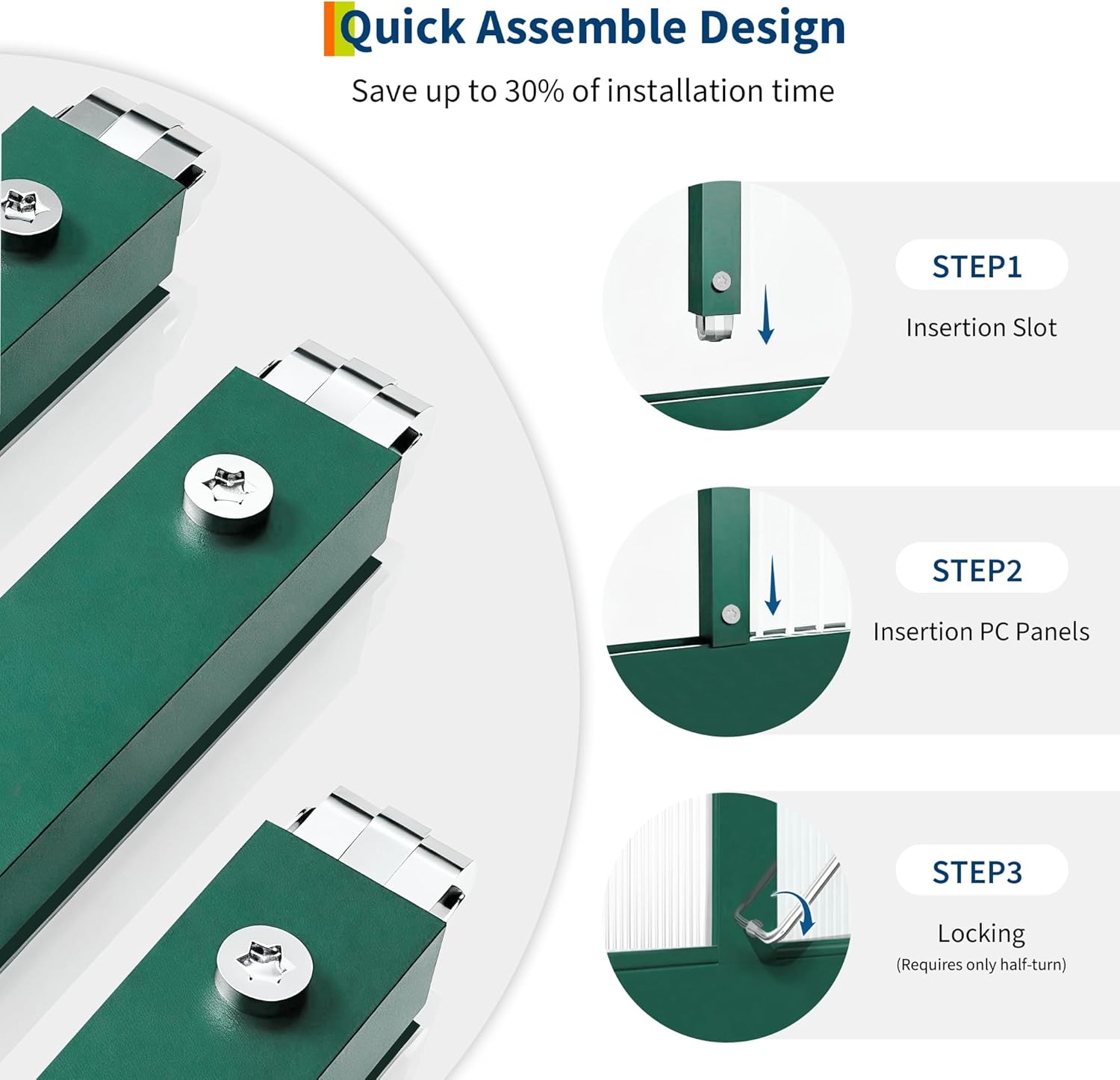 Quick Assemble Design

Save up to 30% of installation time

STEP1

Insertion Slot

STEP2

Insertion PC Panels

STEP3

Locking

(Requires only half-turn)