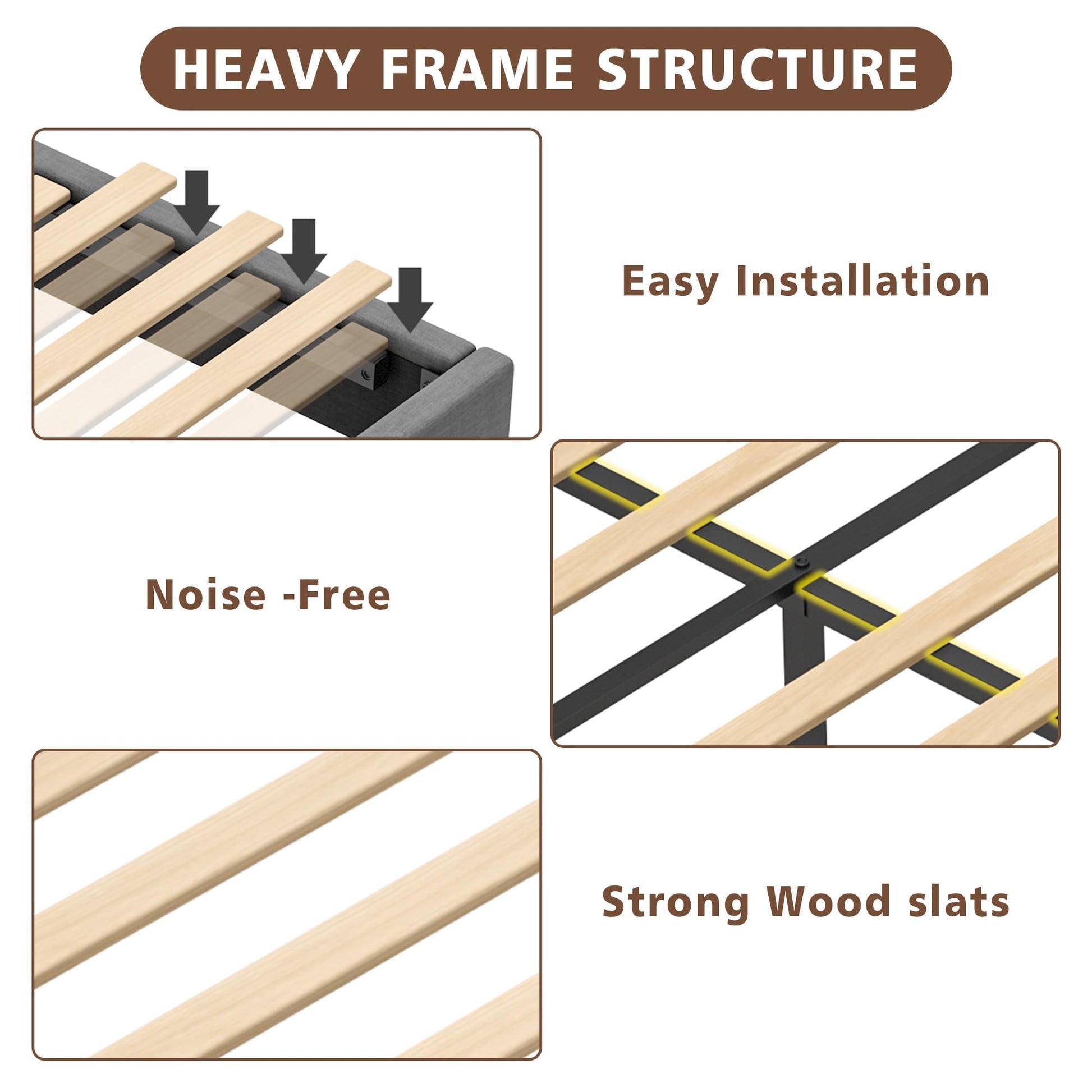 HEAVY FRAME STRUCTURE

Easy Installation

Noise -Free

Strong Wood slats