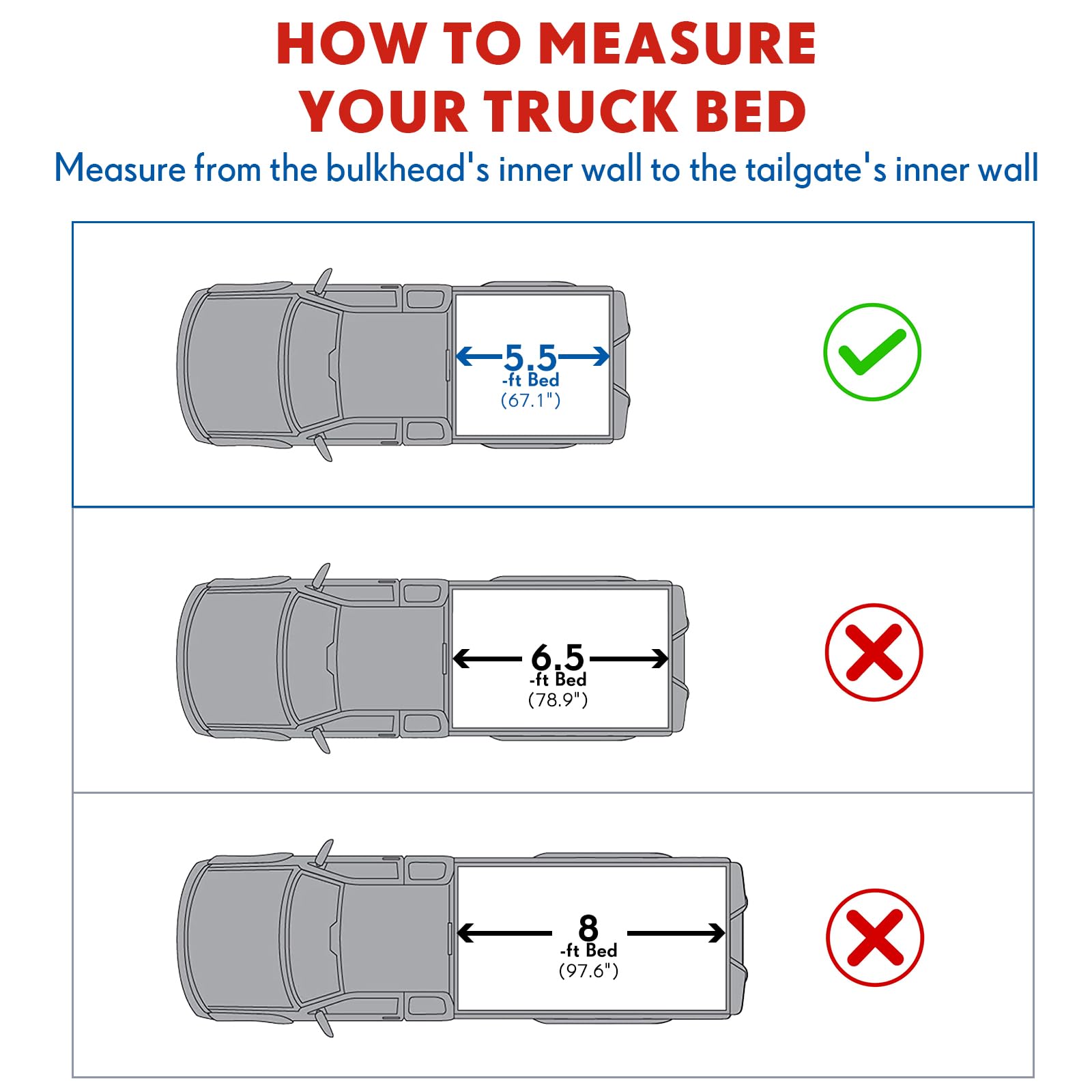 HOW TO MEASURE YOUR TRUCK BED

Measure from the bulkhead's inner wall to the tailgate's inner wall

5.5
-ft Bed
(67.1")

6.5
-ft Bed
(78.9")

8
-ft Bed
(97.6")