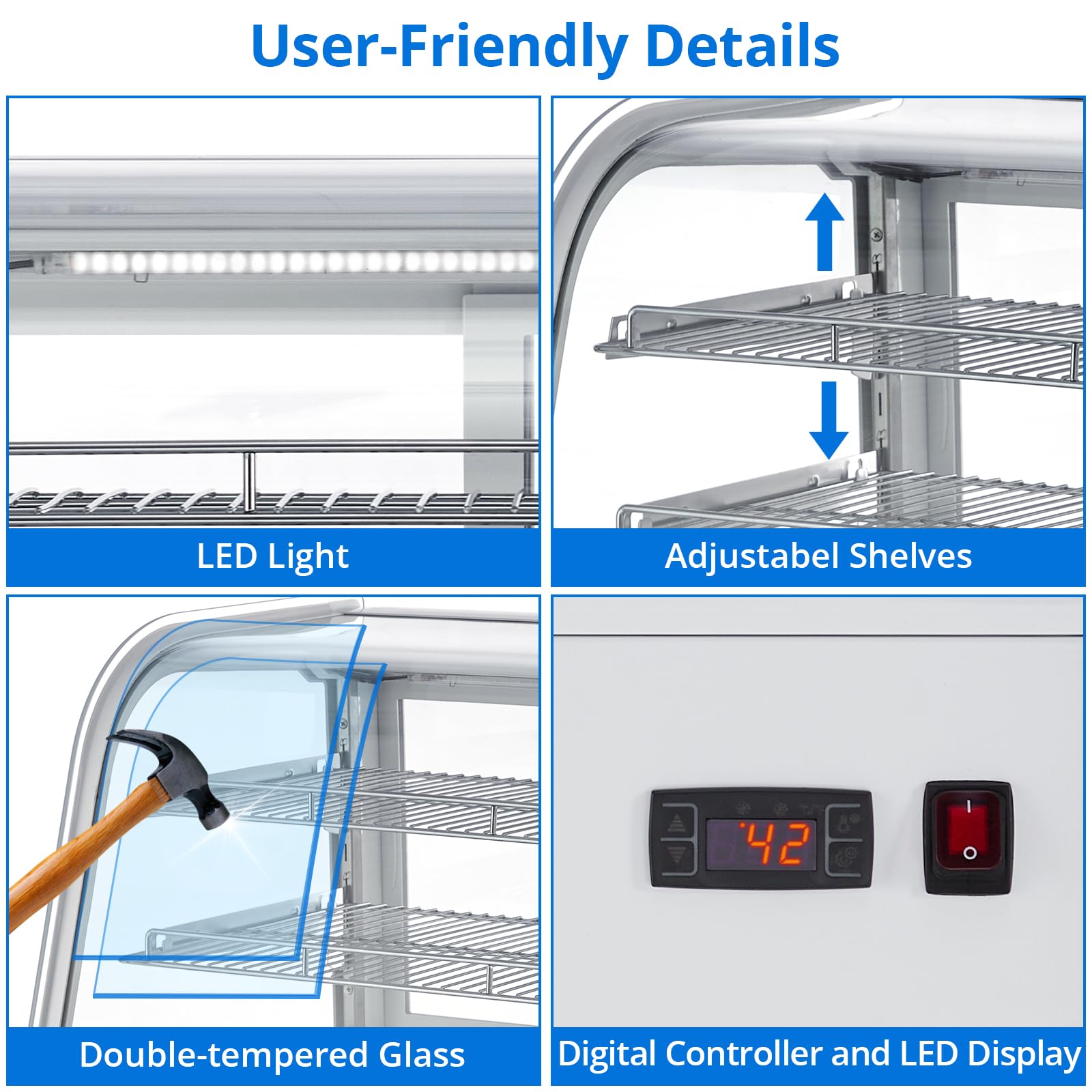 User-Friendly Details

LED Light

Adjustabel Shelves

Double-tempered Glass

42

I

O

Digital Controller and LED Display