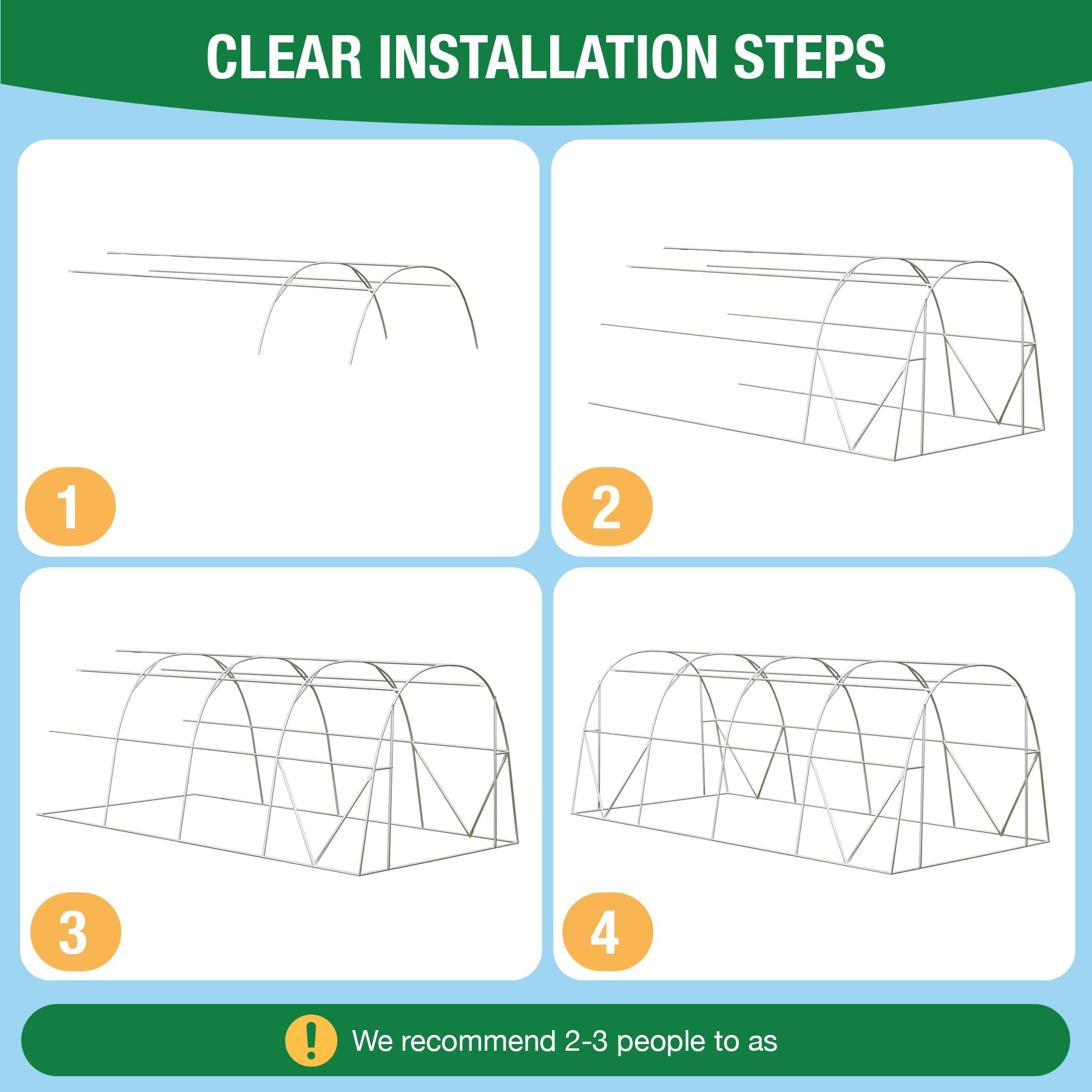 CLEAR INSTALLATION STEPS

1

2

3

4

!

We recommend 2-3 people to as